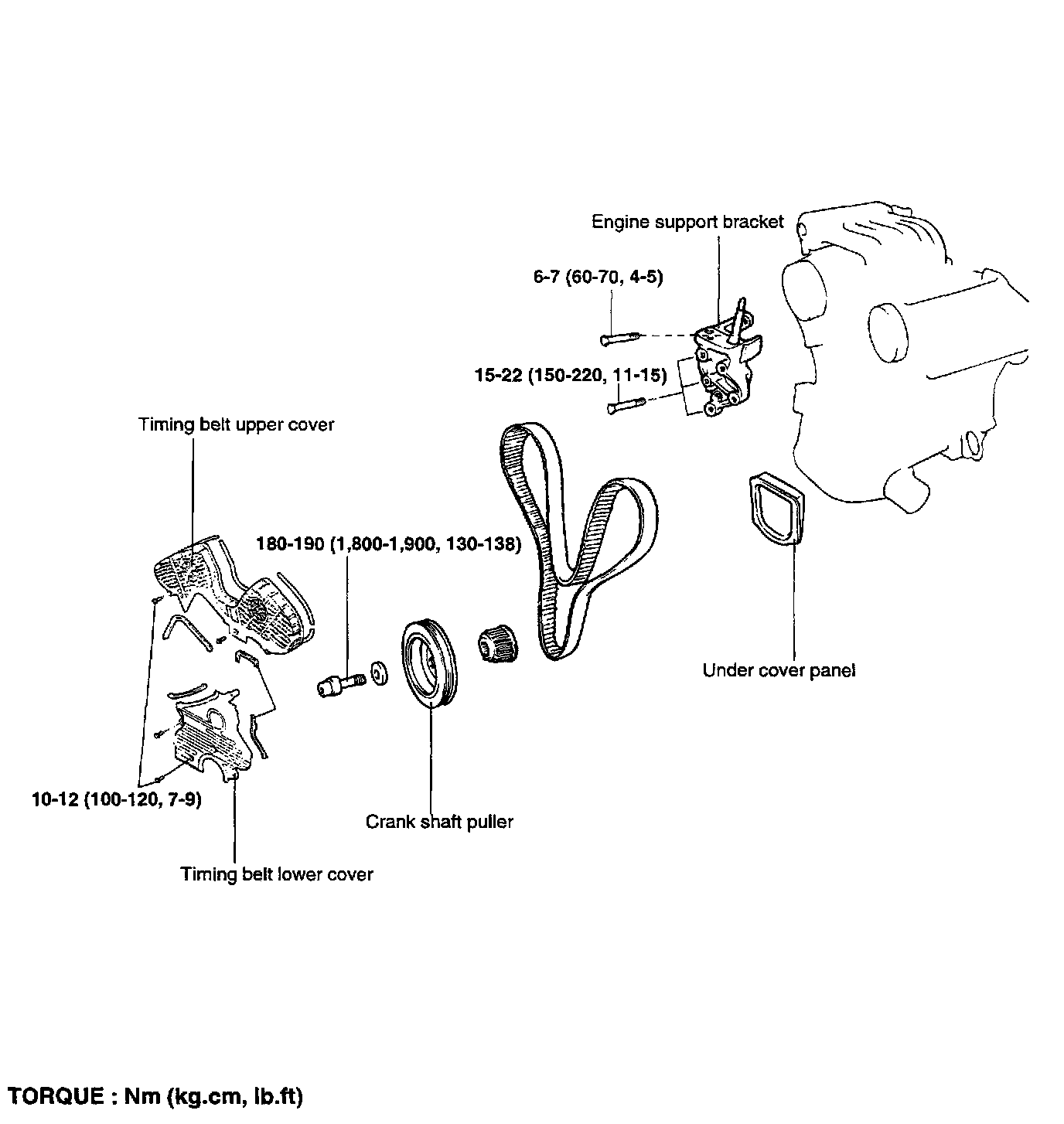 Engine support bracket

6-7 (60-70, 4-5)

15-22 (150-220, 11-15)

Timing belt upper cover

180-190 (1,800-1,900, 130-138)

Under cover panel

10-12 (100-120, 7-9)

Crank shaft puller

Timing belt lower cover

TORQUE : Nm (kg.cm, lb.ft)