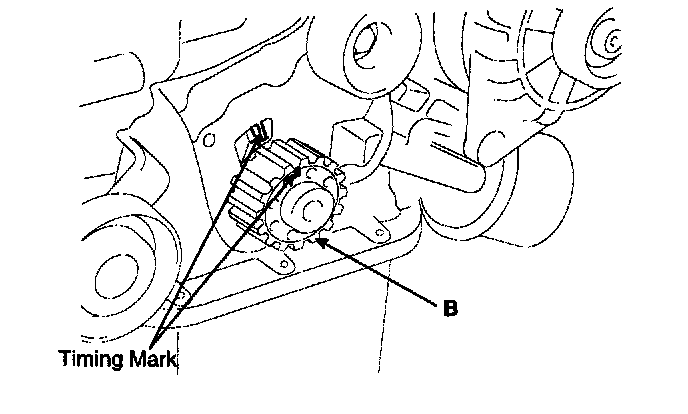 B

Timing Mark