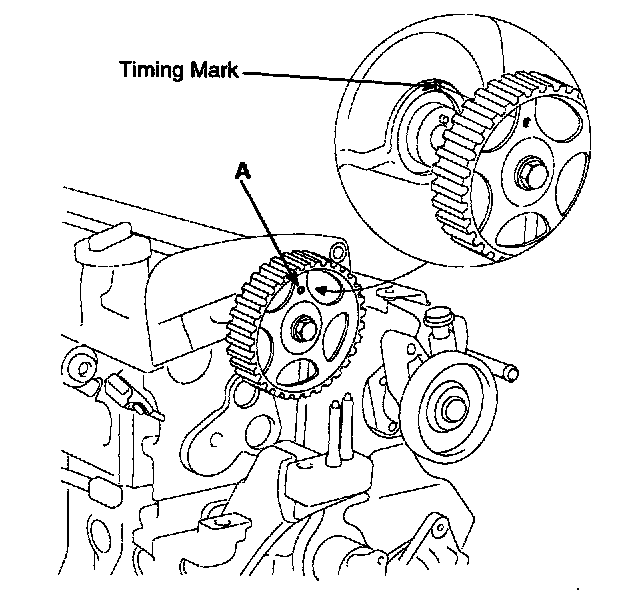 Timing Mark

A