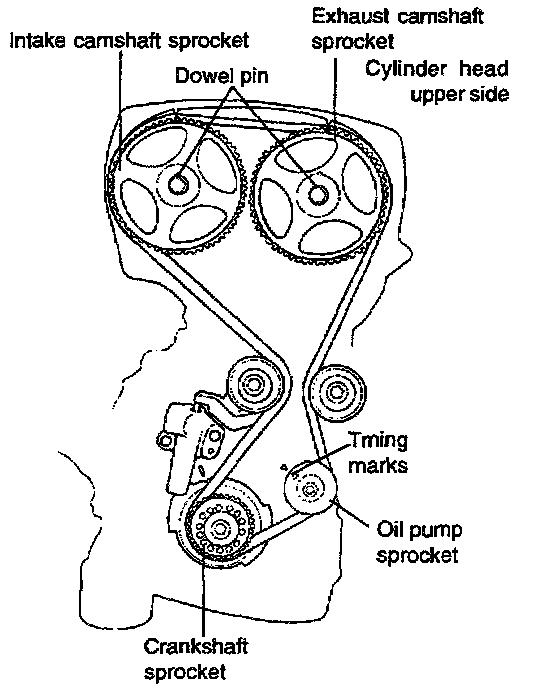 Intake camshaft sprocket

Exhaust camshaft sprocket

Dowel pin

Cylinder head upper side

Tming marks

Oil pump sprocket

Crankshaft sprocket