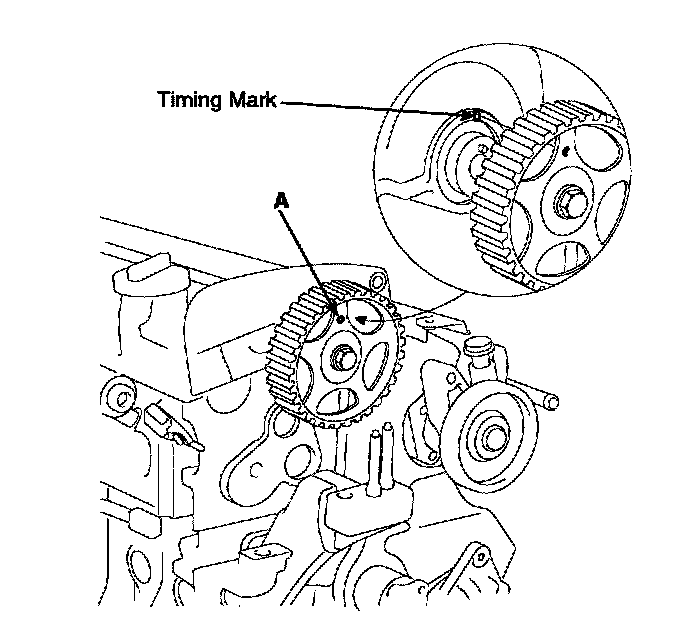 Timing Mark
A