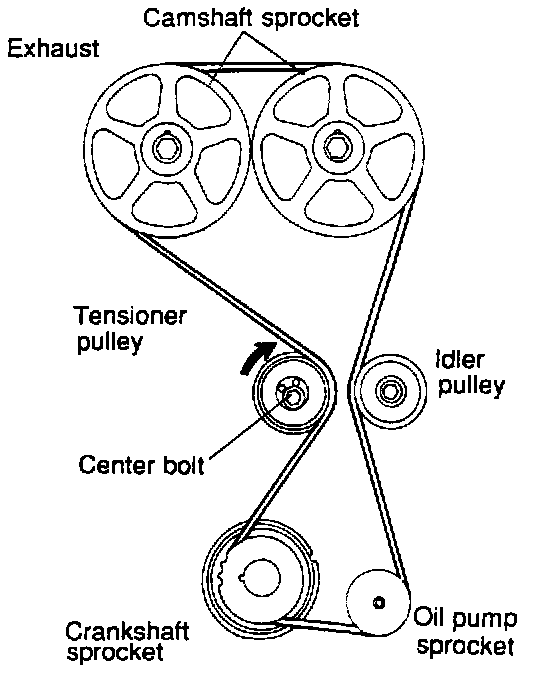 Camshaft sprocket
Exhaust
Tensioner pulley
Idler pulley
Center bolt
Crankshaft sprocket
Oil pump sprocket