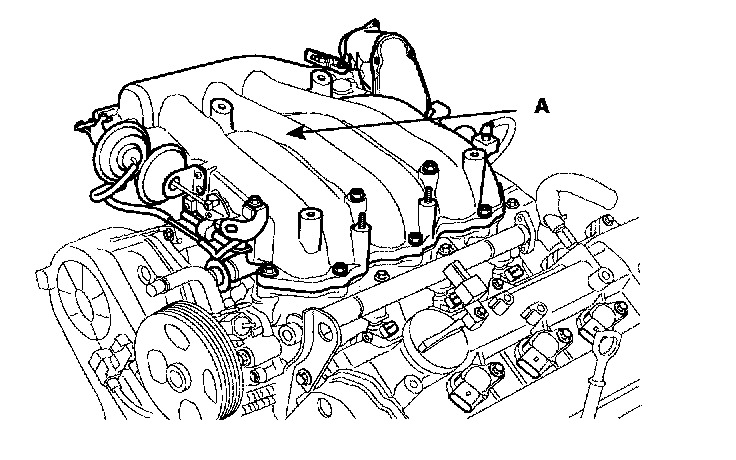 A