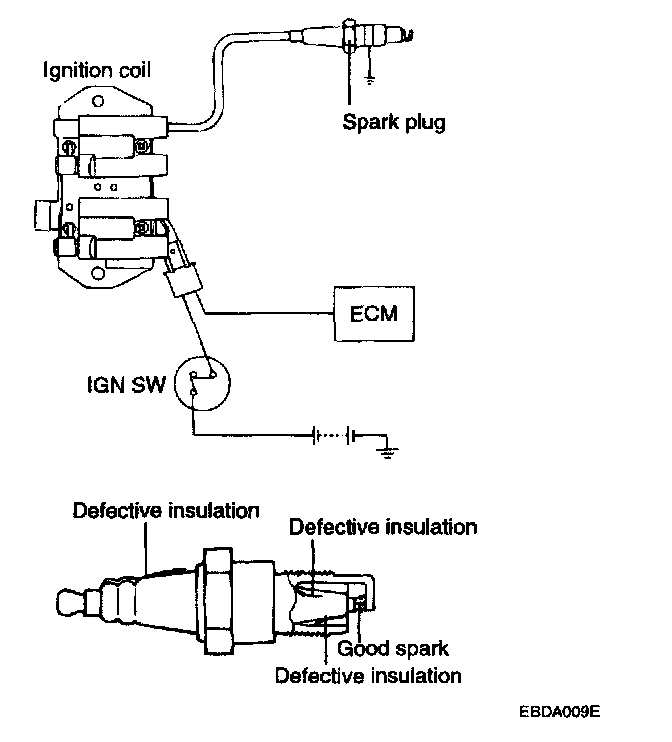 Ignition coil

Spark plug

ECM

IGN SW

Defective insulation

Defective insulation

Good spark

Defective insulation

EBDA009E