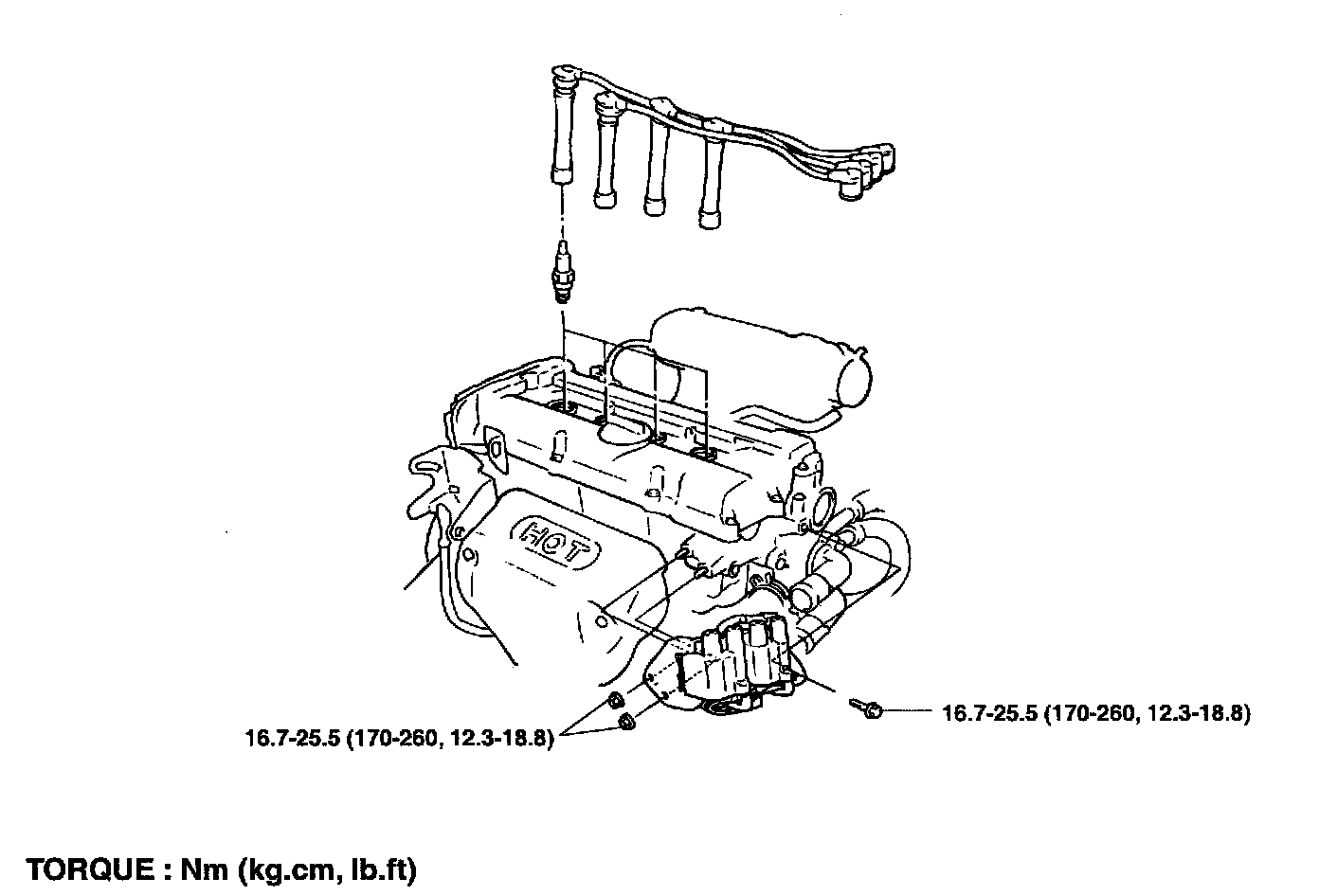 HOT

16.7-25.5 (170-260, 12.3-18.8)

16.7-25.5 (170-260, 12.3-18.8)

TORQUE : Nm (kg.cm, lb.ft)