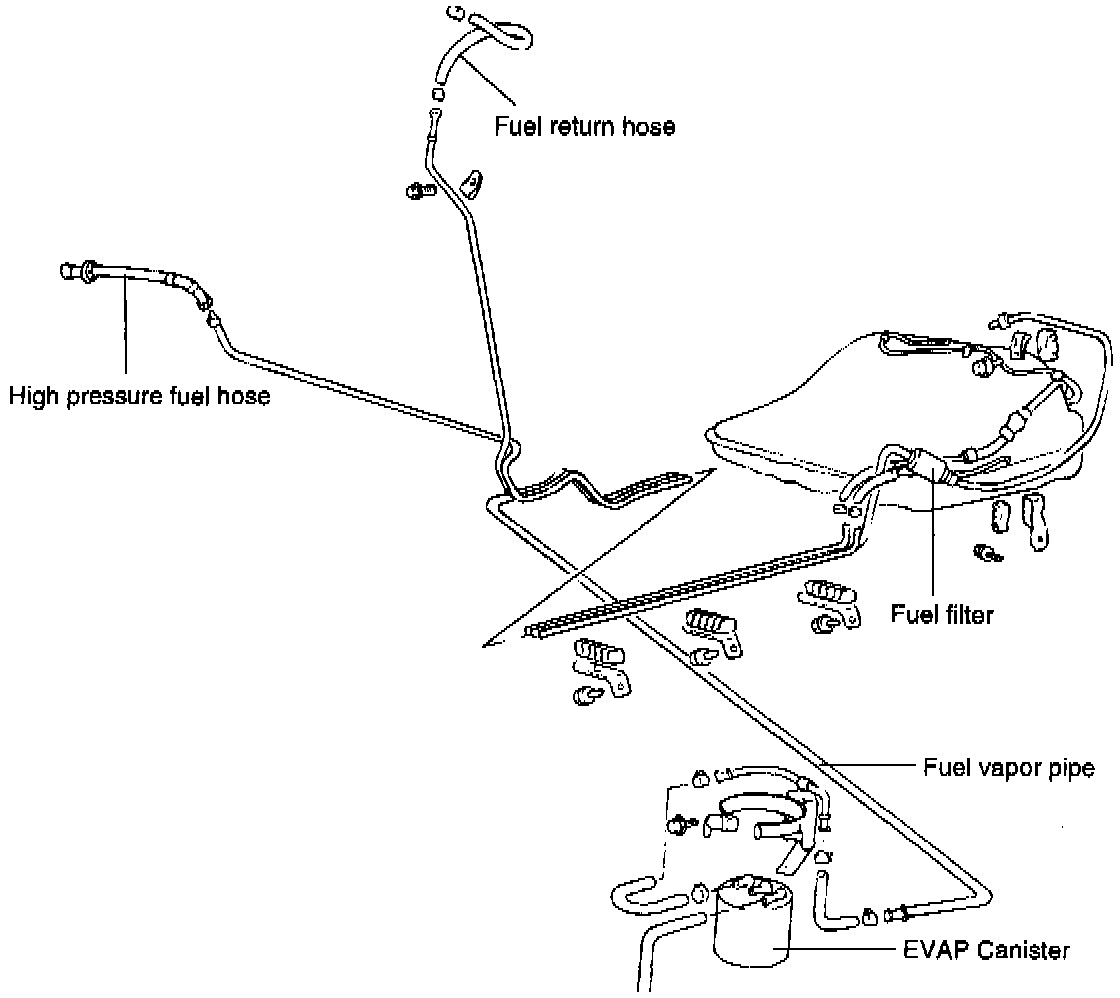 Fuel return hose

High pressure fuel hose

Fuel filter

Fuel vapor pipe

EVAP Canister