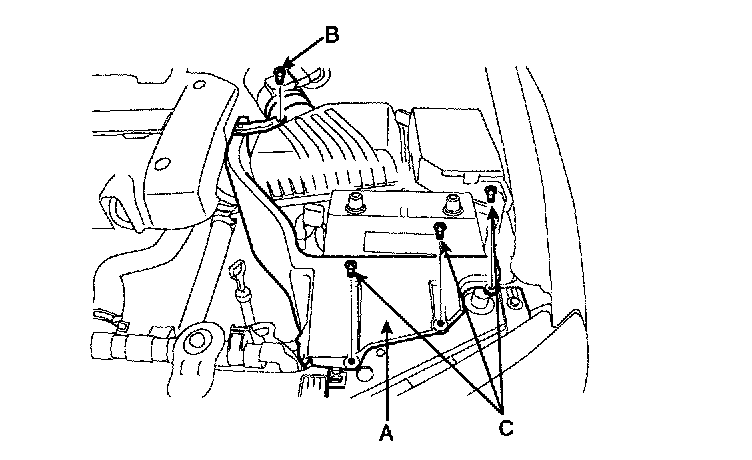 B
A
C