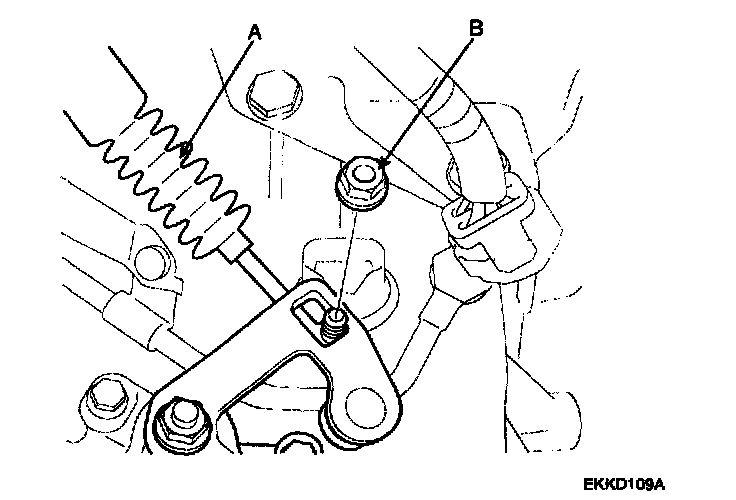 A
B
EKKD109A