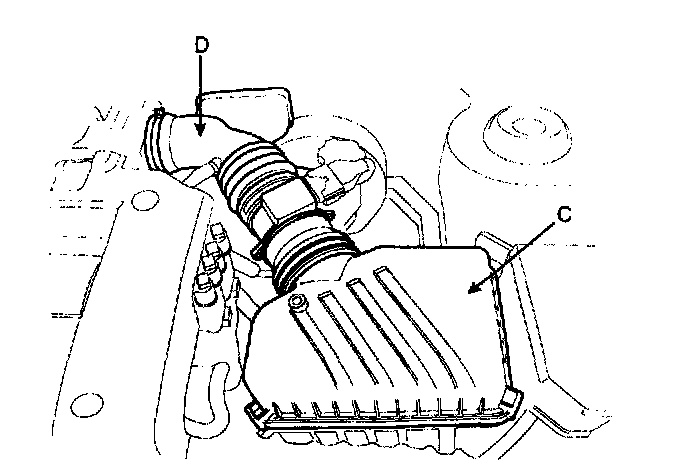 D

C