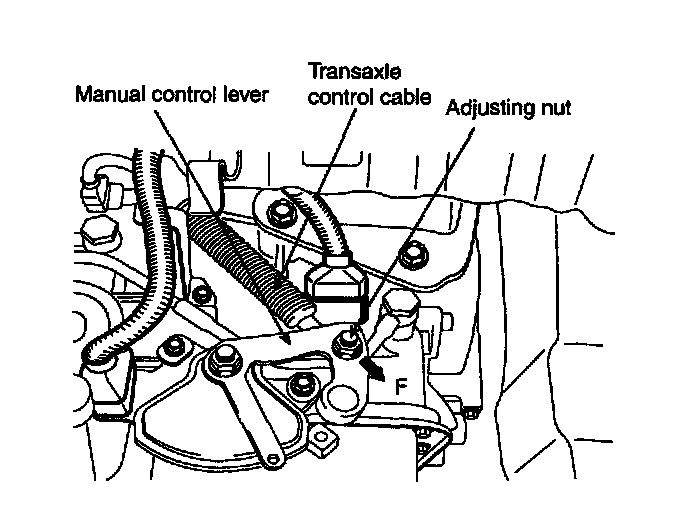 Manual control lever
Transaxle control cable
Adjusting nut
F