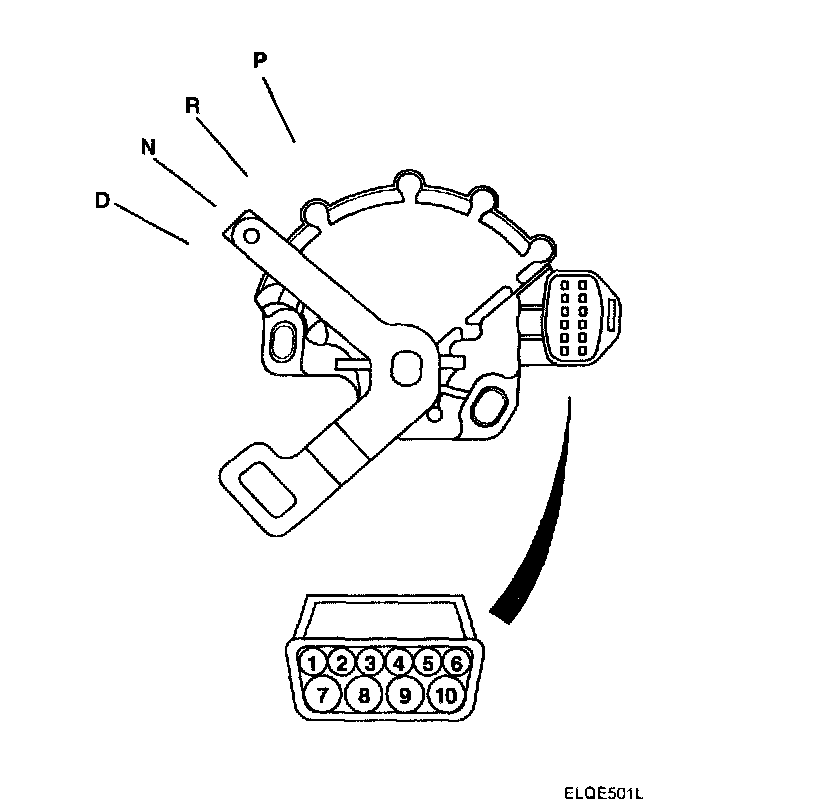 P
R
N
D

1 2 3 4 5 6
7 8 9 10

ELQE501L