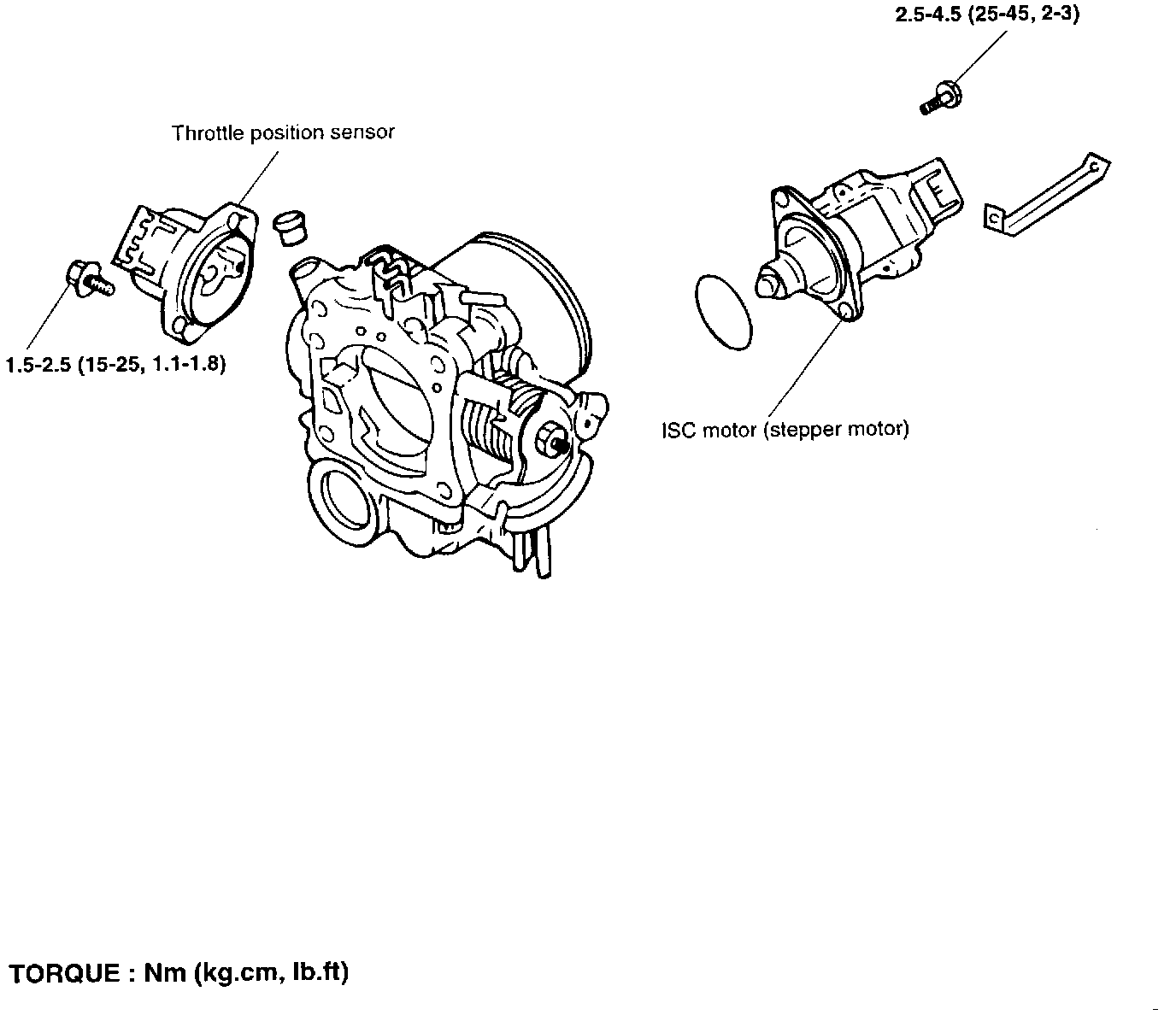 2.5-4.5 (25-45, 2-3)

Throttle position sensor

1.5-2.5 (15-25, 1.1-1.8)

ISC motor (stepper motor)

TORQUE : Nm (kg.cm, lb.ft)