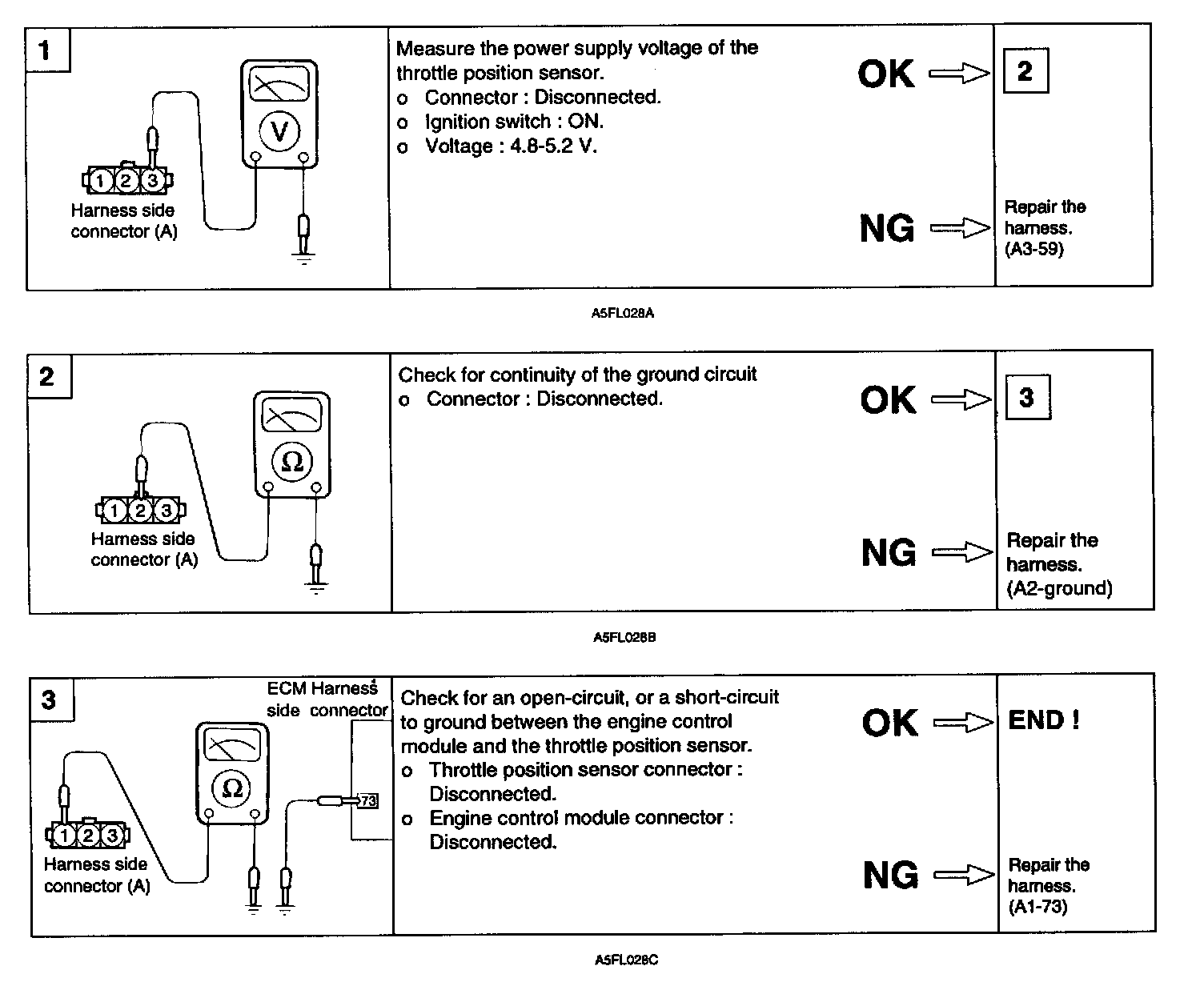 1

V

1 2 3

Harness side connector (A)

Measure the power supply voltage of the throttle position sensor.
o Connector : Disconnected.
o Ignition switch : ON.
o Voltage : 4.8-5.2 V.

OK

2

NG

Repair the harness. (A3-59)

A5FL028A

2

Ω

1 2 3

Harness side connector (A)

Check for continuity of the ground circuit
o Connector : Disconnected.

OK

3

NG

Repair the harness. (A2-ground)

A5FL028B

3

ECM Harness side connector

Ω

73

1 2 3

Harness side connector (A)

Check for an open-circuit, or a short-circuit to ground between the engine control module and the throttle position sensor.
o Throttle position sensor connector : Disconnected.
o Engine control module connector : Disconnected.

OK

END !

NG

Repair the harness. (A1-73)

A5FL028C