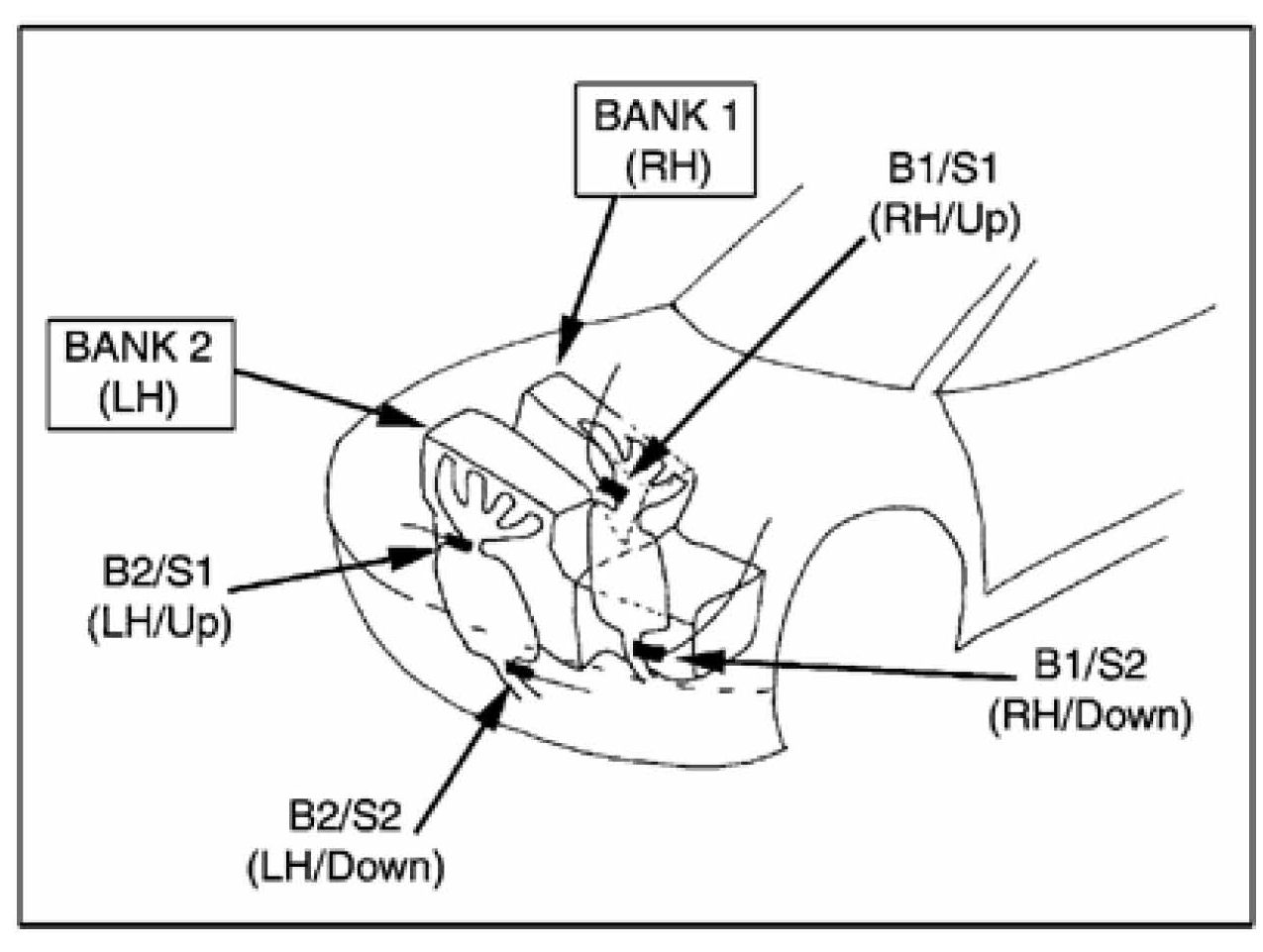 BANK 1
(RH)

B1/S1
(RH/Up)

BANK 2
(LH)

B2/S1
(LH/Up)

B1/S2
(RH/Down)

B2/S2
(LH/Down)