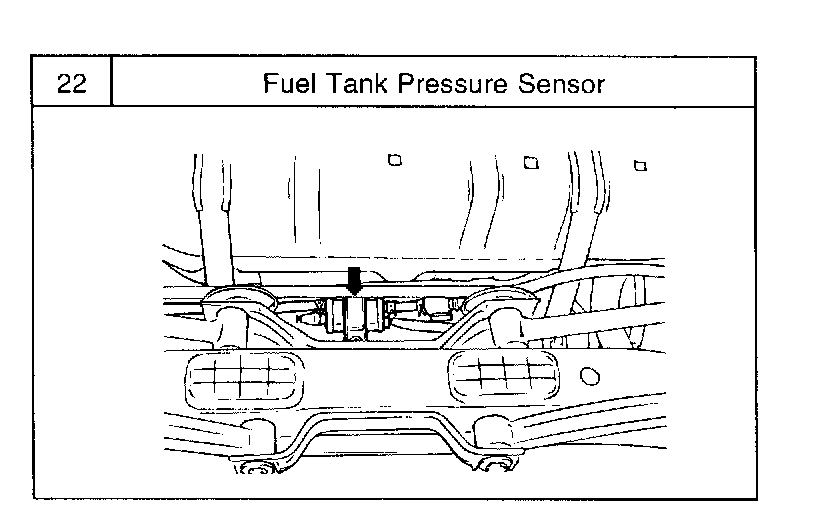 | 22 | Fuel Tank Pressure Sensor |
|---|---|