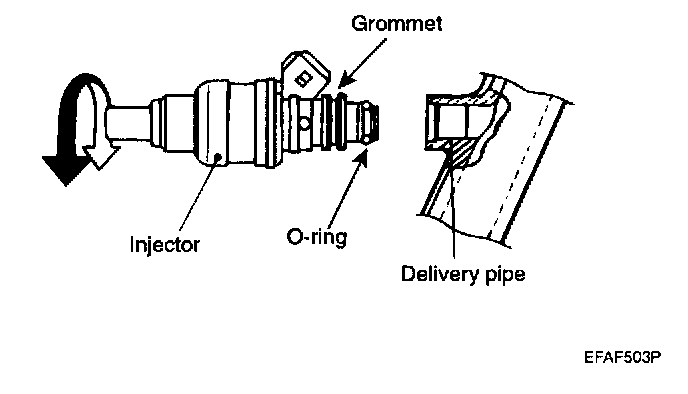 Grommet

Injector

O-ring

Delivery pipe

EFAF503P