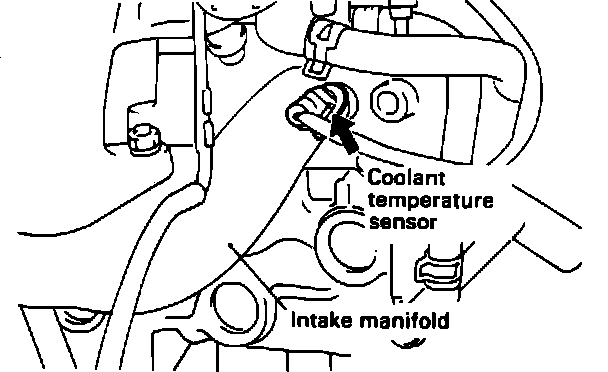 Coolant temperature sensor

Intake manifold