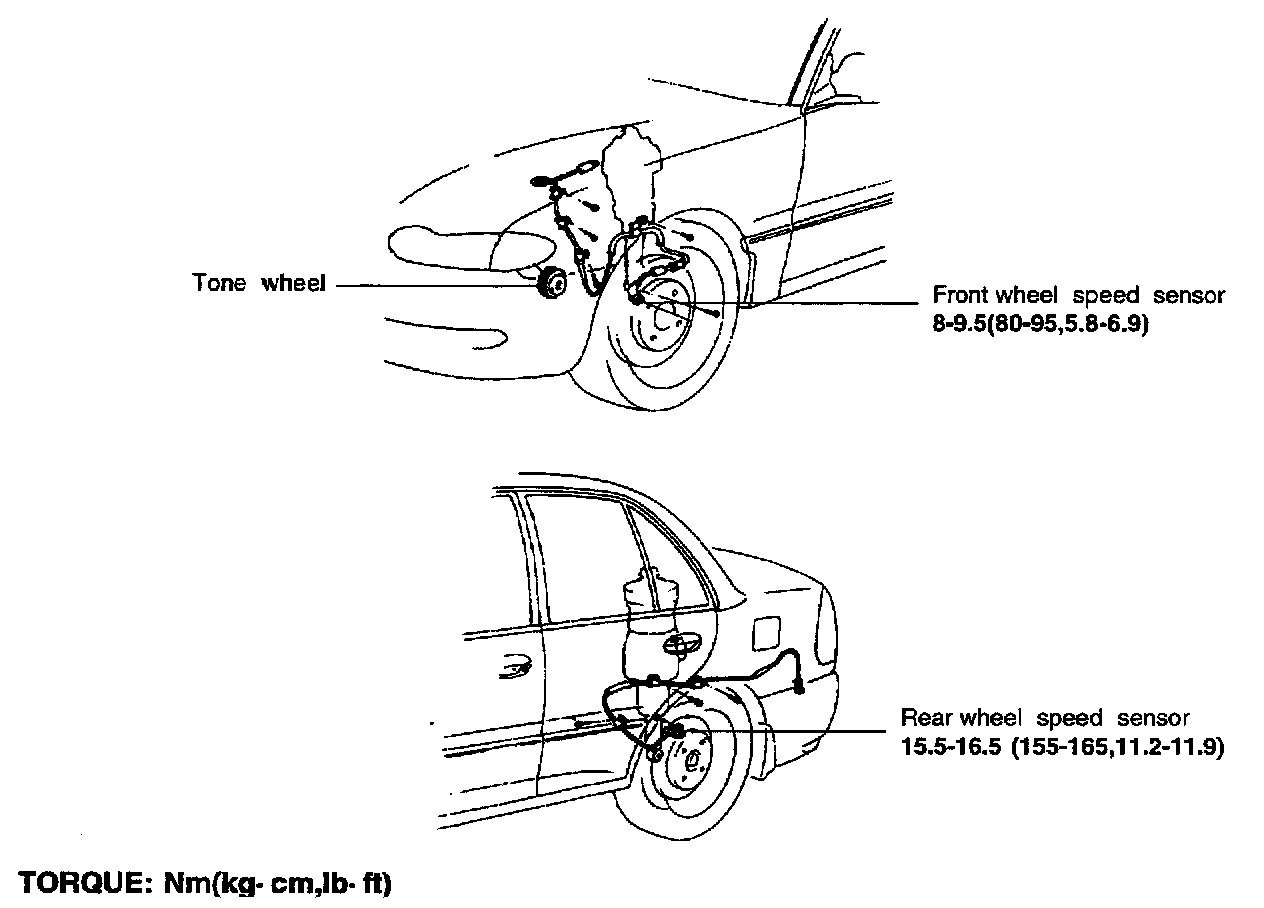 Tone wheel

Front wheel speed sensor
8-9.5(80-95,5.8-6.9)

Rear wheel speed sensor
15.5-16.5 (155-165,11.2-11.9)

TORQUE: Nm(kg· cm,lb· ft)