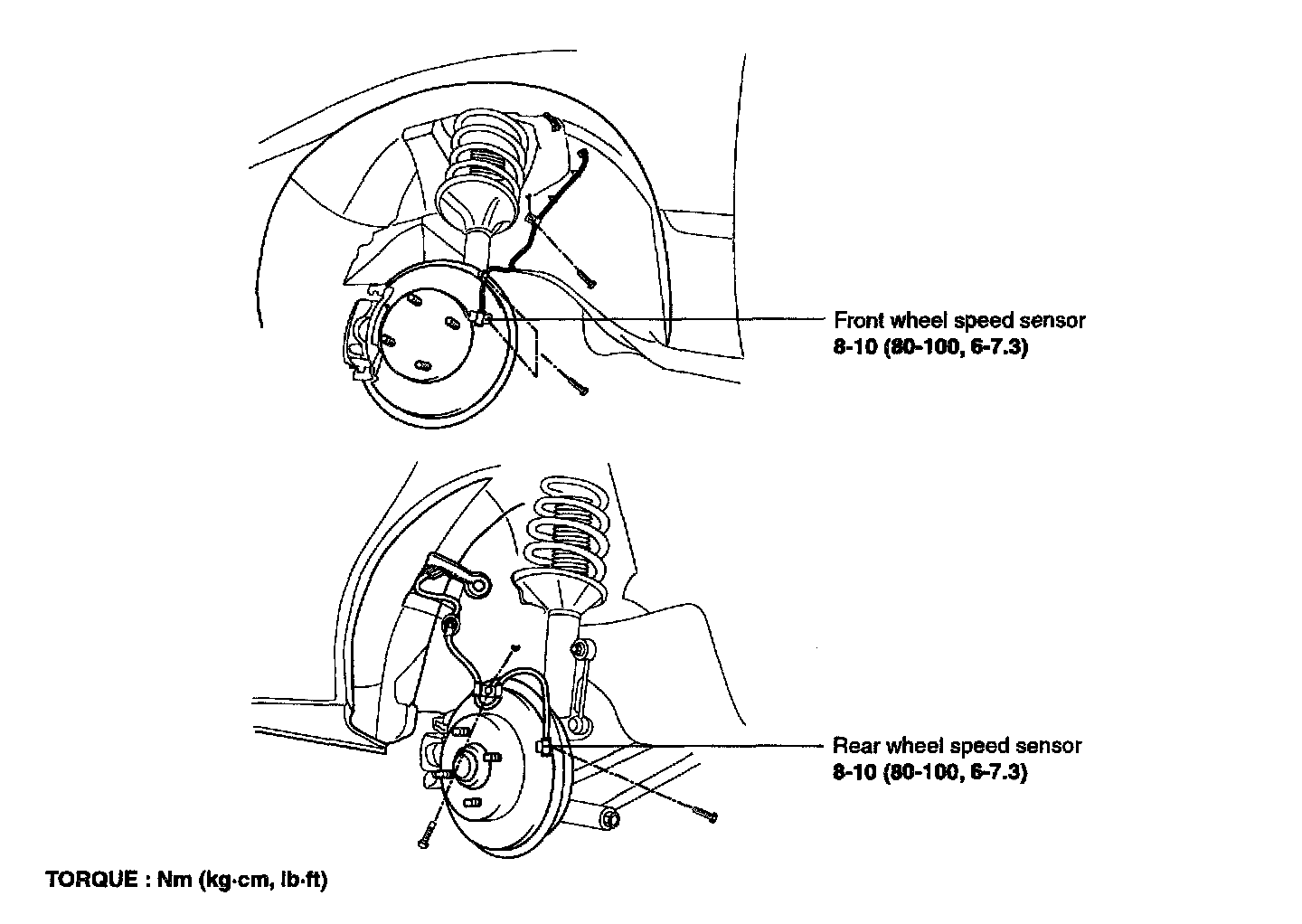 Front wheel speed sensor
8-10 (80-100, 6-7.3)

Rear wheel speed sensor
8-10 (80-100, 6-7.3)

TORQUE : Nm (kg·cm, lb·ft)