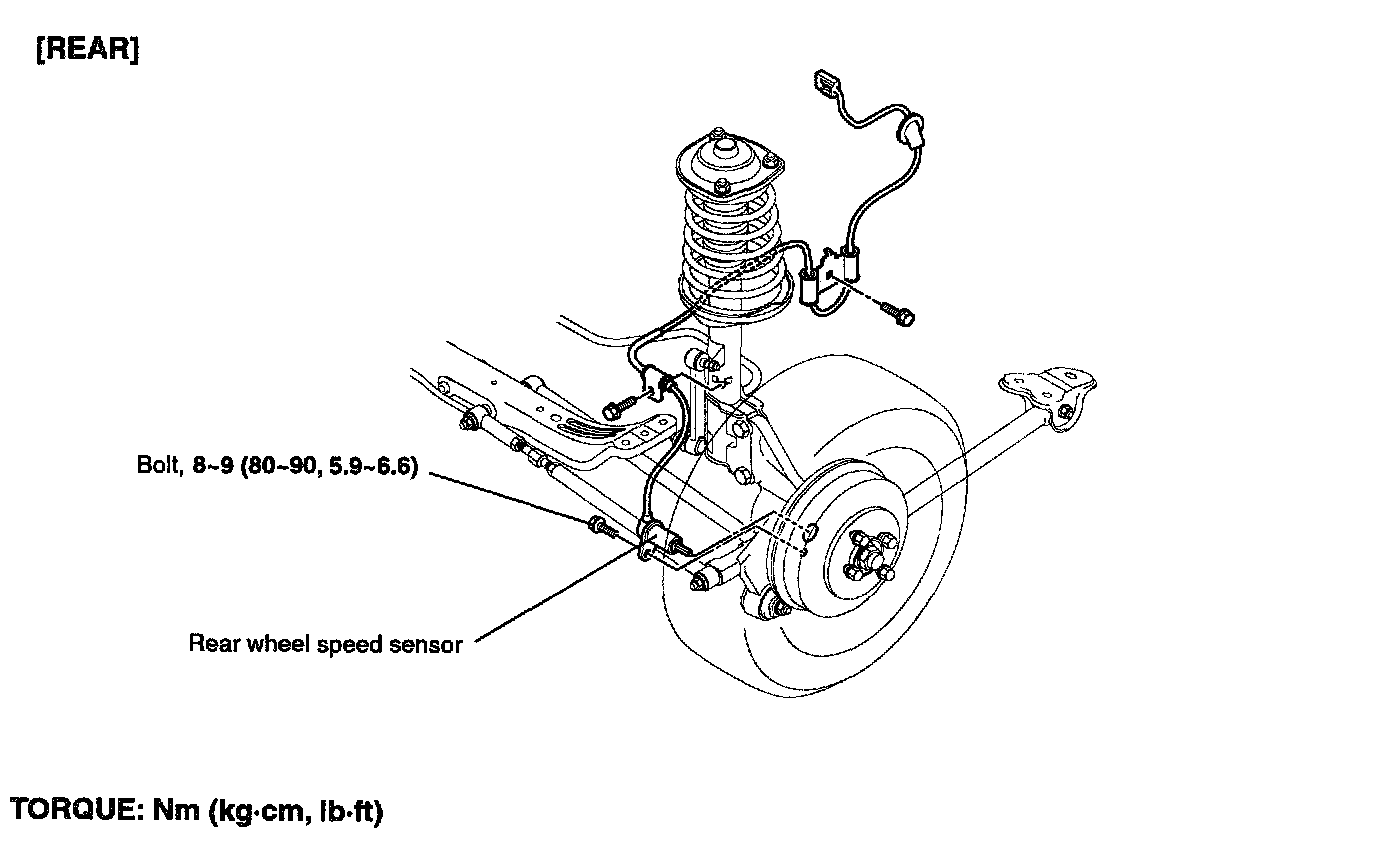 [REAR]

Bolt, 8~9 (80~90, 5.9~6.6)

Rear wheel speed sensor

TORQUE: Nm (kg·cm, lb·ft)