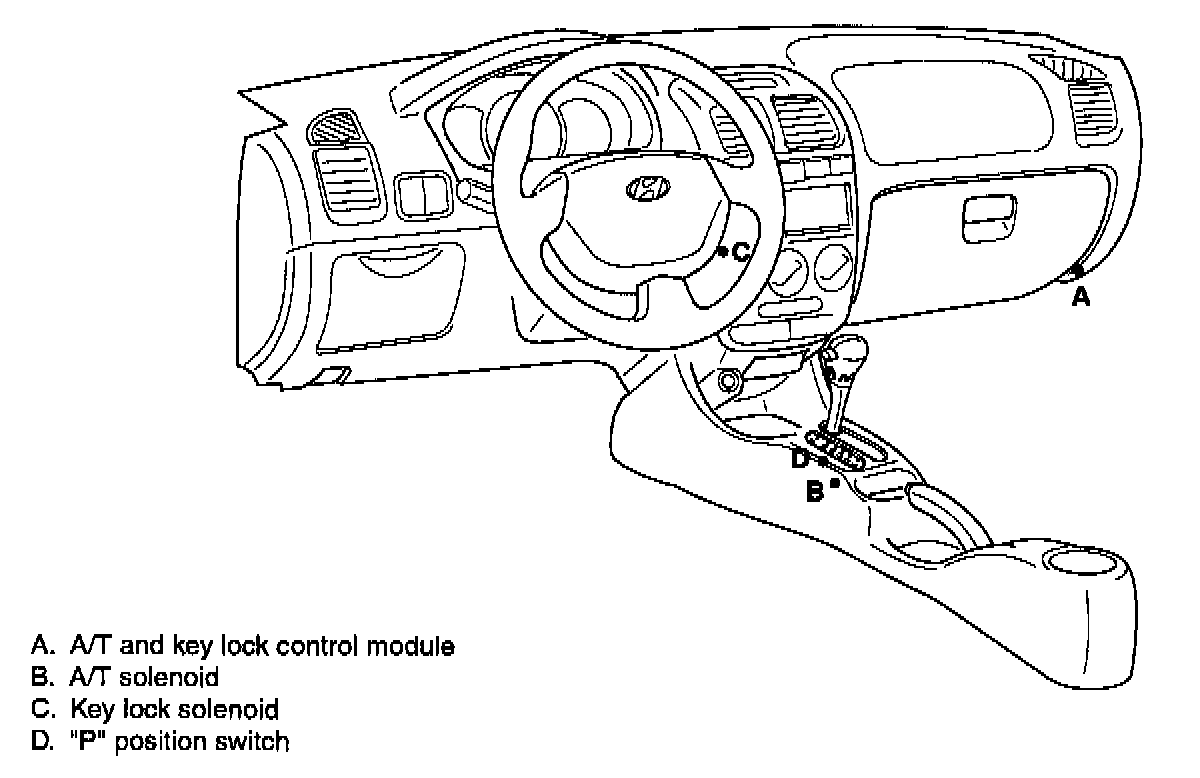 C
A
D
B

A. A/T and key lock control module
B. A/T solenoid
C. Key lock solenoid
D. "P" position switch