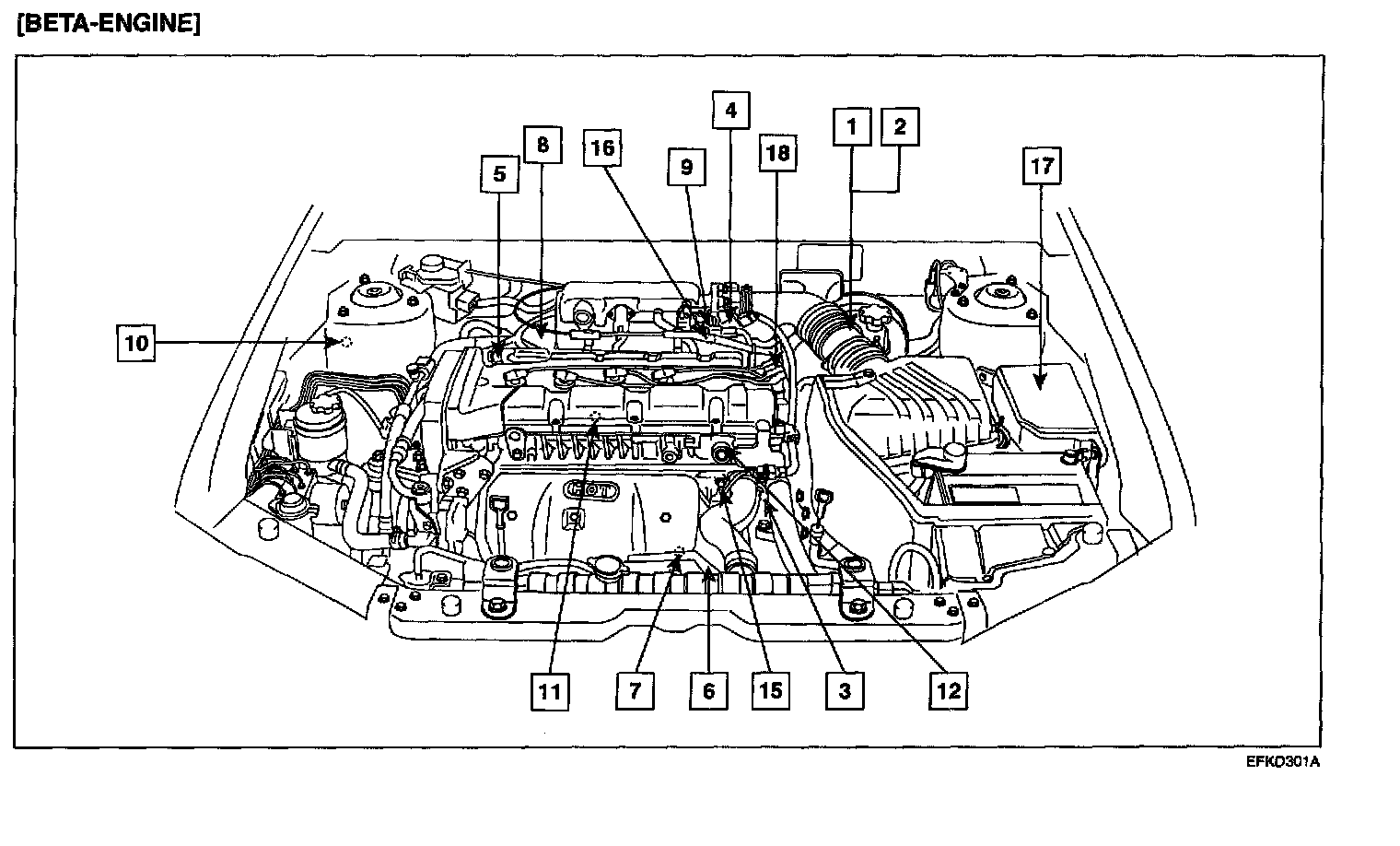 [BETA-ENGINE]

4
1
2
8
16
9
18
5
17
10
11
7
6
15
3
12

EFKD301A