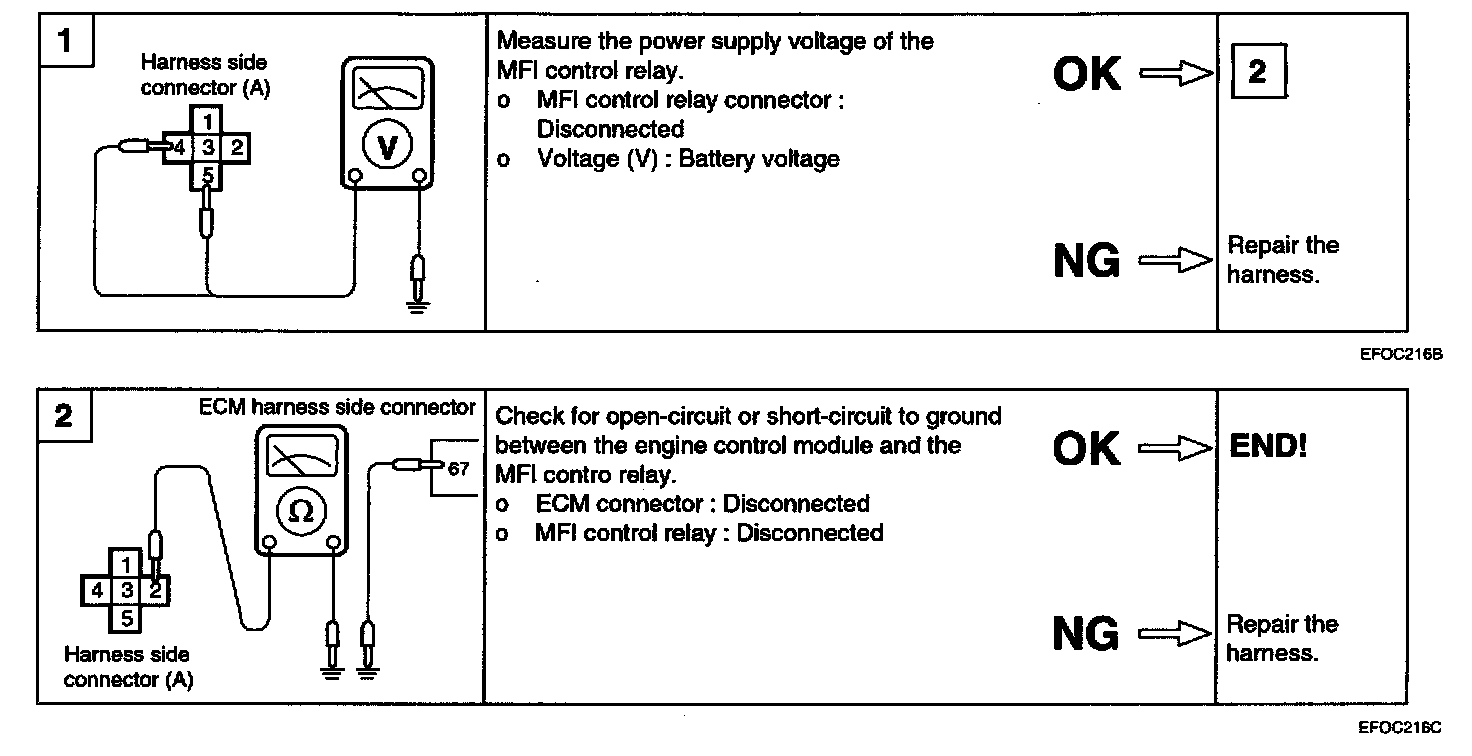 1

Harness side connector (A)

1
4 3 2
5

V

Measure the power supply voltage of the MFI control relay.
o MFI control relay connector : Disconnected
o Voltage (V) : Battery voltage

OK

2

NG

Repair the harness.

EFOC216B

2

ECM harness side connector

67

Ω

1
4 3 2
5

Harness side connector (A)

Check for open-circuit or short-circuit to ground between the engine control module and the MFI contro relay.
o ECM connector : Disconnected
o MFI control relay : Disconnected

OK

END!

NG

Repair the harness.

EFOC216C