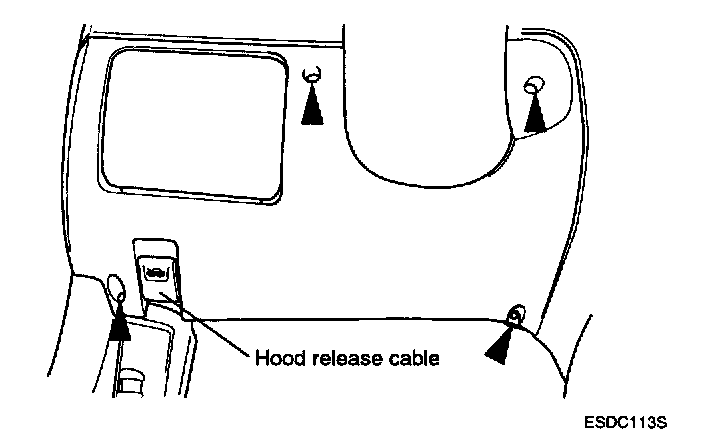 Hood release cable

ESDC113S