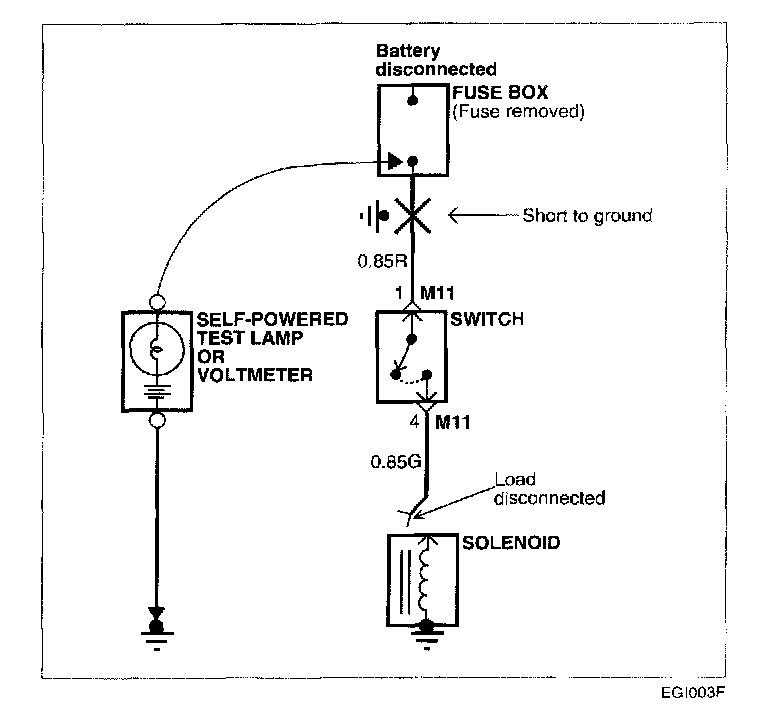 Battery disconnected

FUSE BOX
(Fuse removed)

Short to ground

0.85R

1 M11

SWITCH

SELF-POWERED TEST LAMP OR VOLTMETER

4 M11

0.85G

Load disconnected

SOLENOID

EGI003F