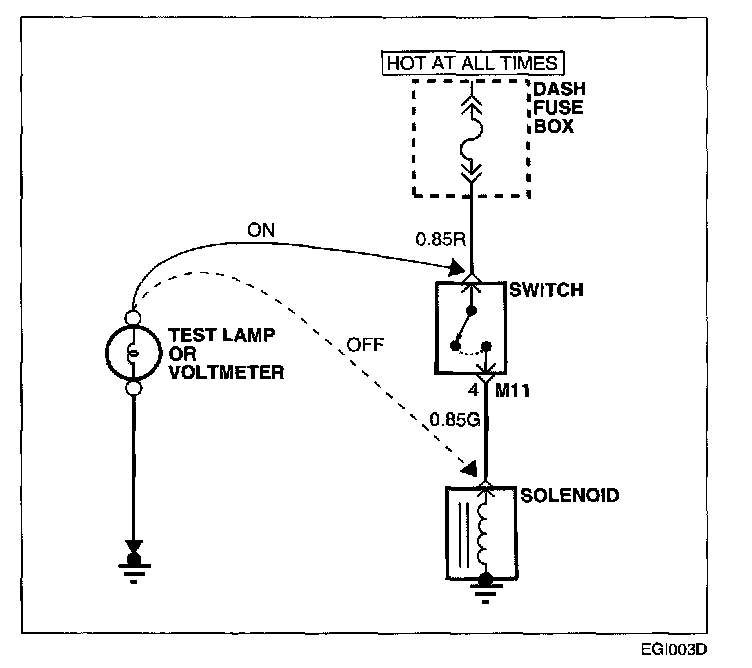 HOT AT ALL TIMES

DASH FUSE BOX

ON

0.85R

SWITCH

TEST LAMP OR VOLTMETER

OFF

4 M11

0.85G

SOLENOID

EGI003D