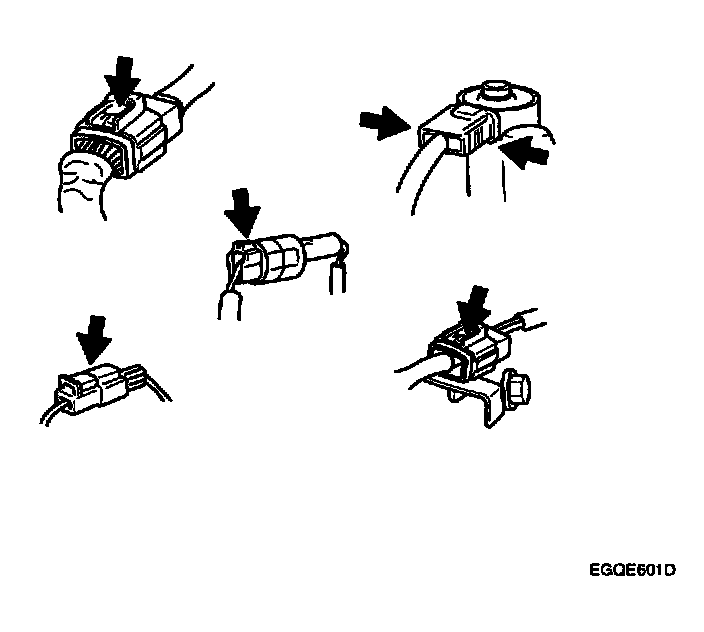 EGQE601D