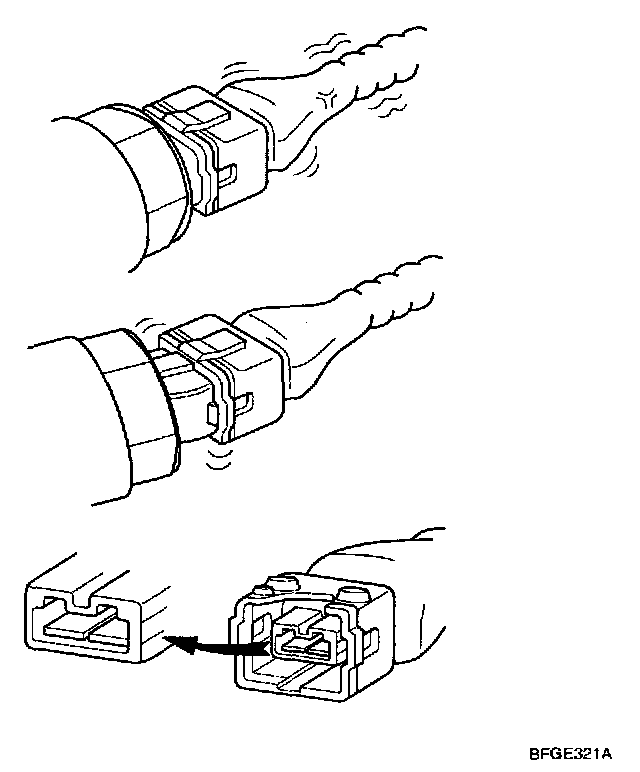 BFGE321A