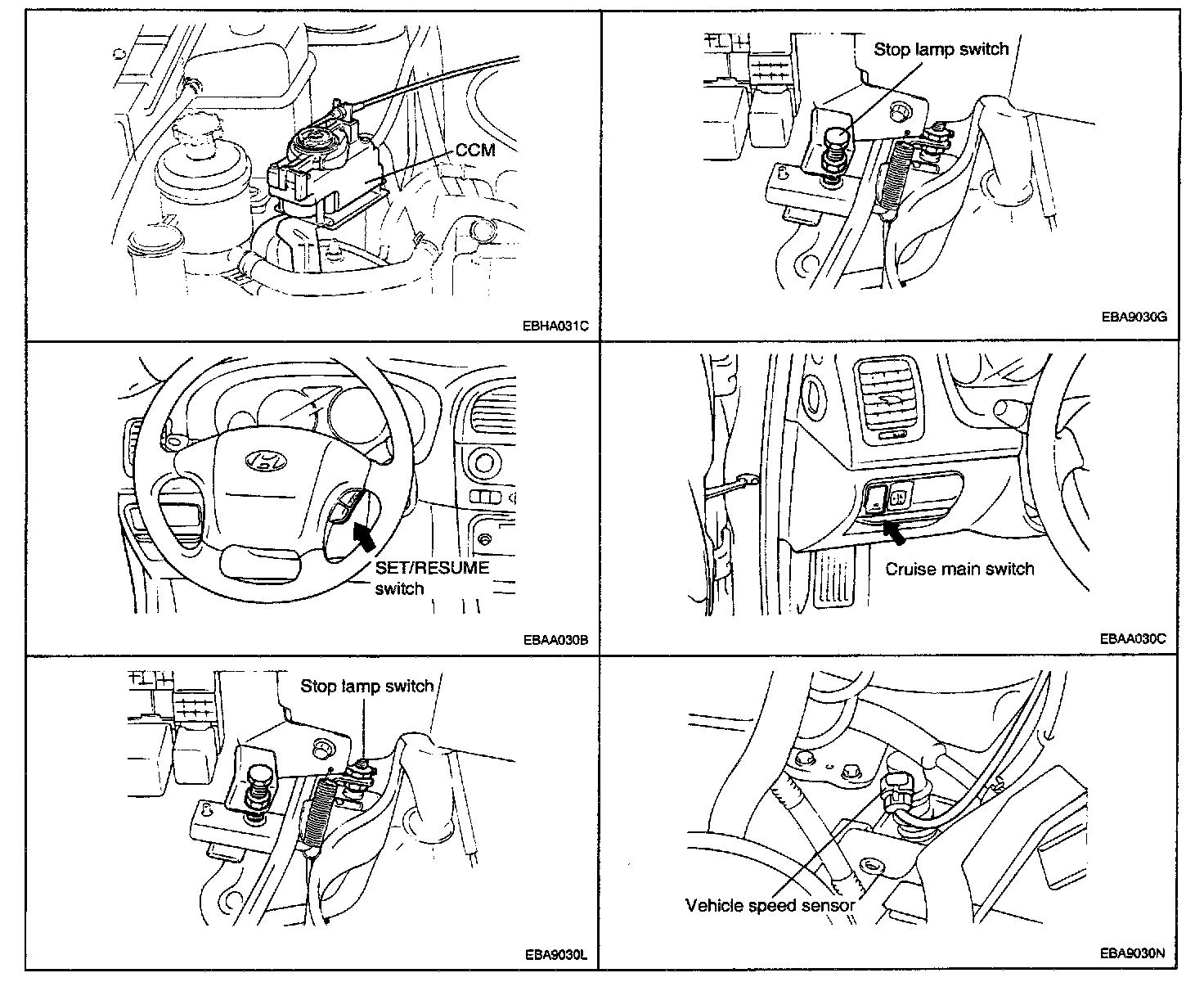 CCM

EBHA031C

Stop lamp switch

EBA9030G

SET/RESUME switch

EBAA030B

Cruise main switch

EBAA030C

Stop lamp switch

EBA9030L

Vehicle speed sensor

EBA9030N