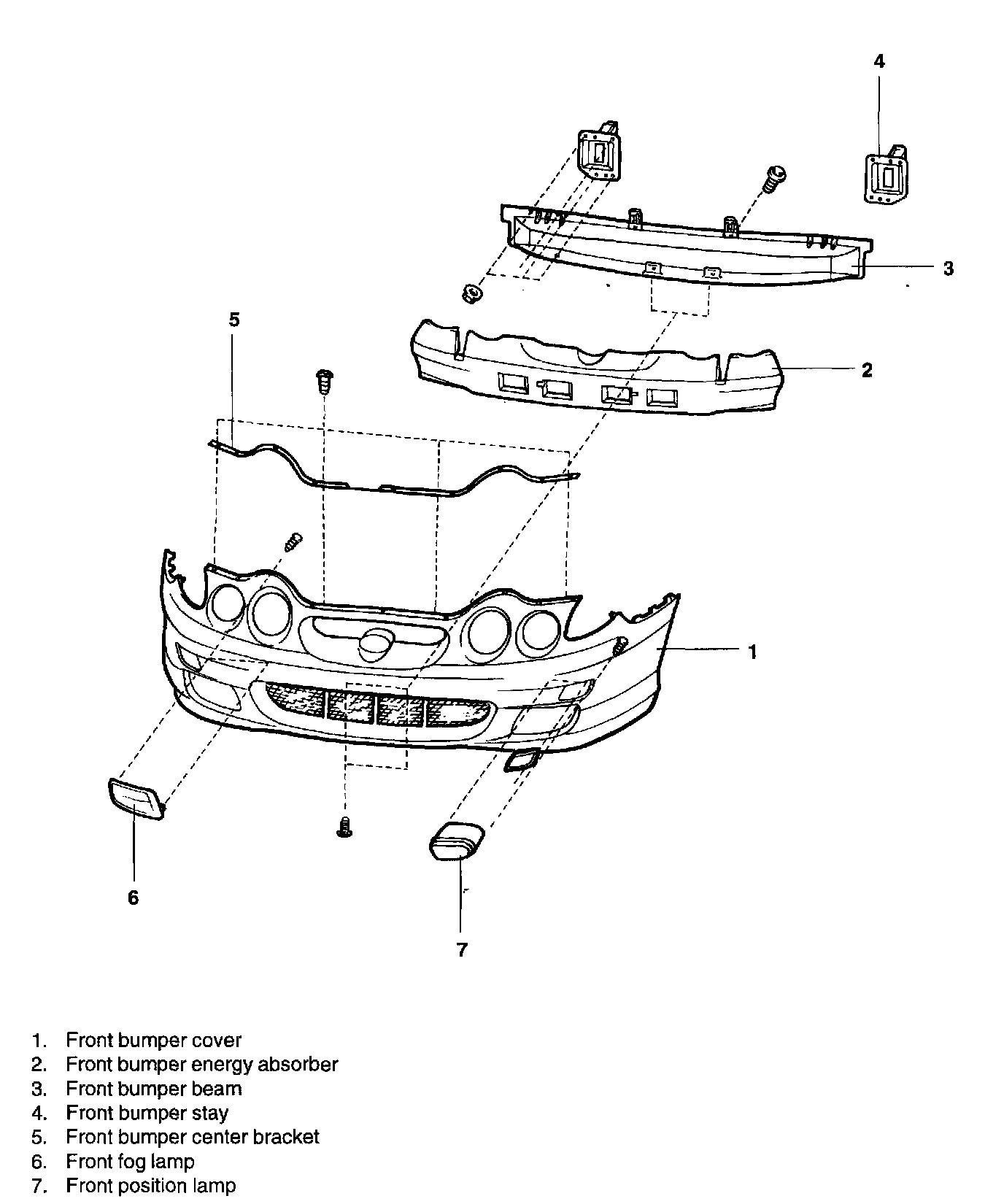 4

3

5

2

1

6

7

1. Front bumper cover
2. Front bumper energy absorber
3. Front bumper beam
4. Front bumper stay
5. Front bumper center bracket
6. Front fog lamp
7. Front position lamp