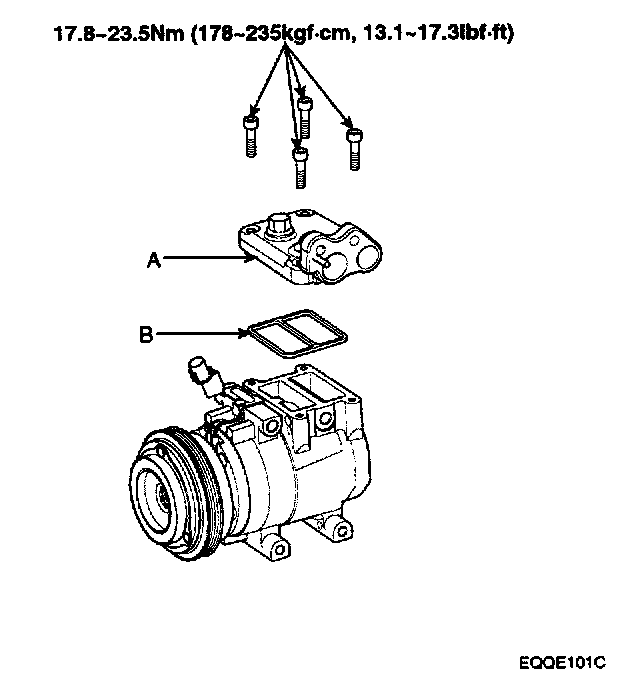 17.8~23.5Nm (178~235kgf·cm, 13.1~17.3lbf·ft)

A

B

EQQE101C