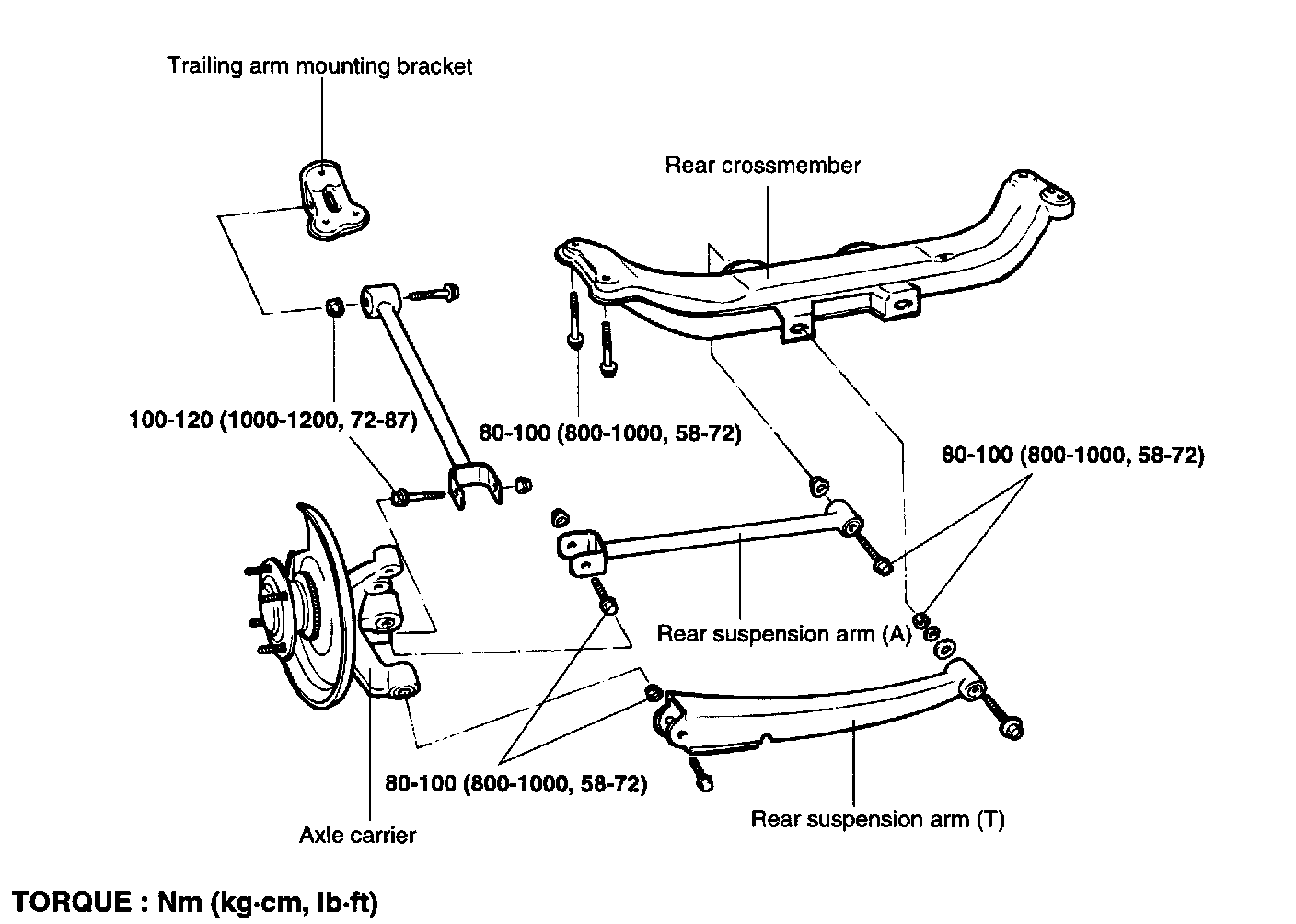 Trailing arm mounting bracket

Rear crossmember

100-120 (1000-1200, 72-87)

80-100 (800-1000, 58-72)

80-100 (800-1000, 58-72)

Rear suspension arm (A)

80-100 (800-1000, 58-72)

Axle carrier

Rear suspension arm (T)

TORQUE : Nm (kg·cm, lb·ft)