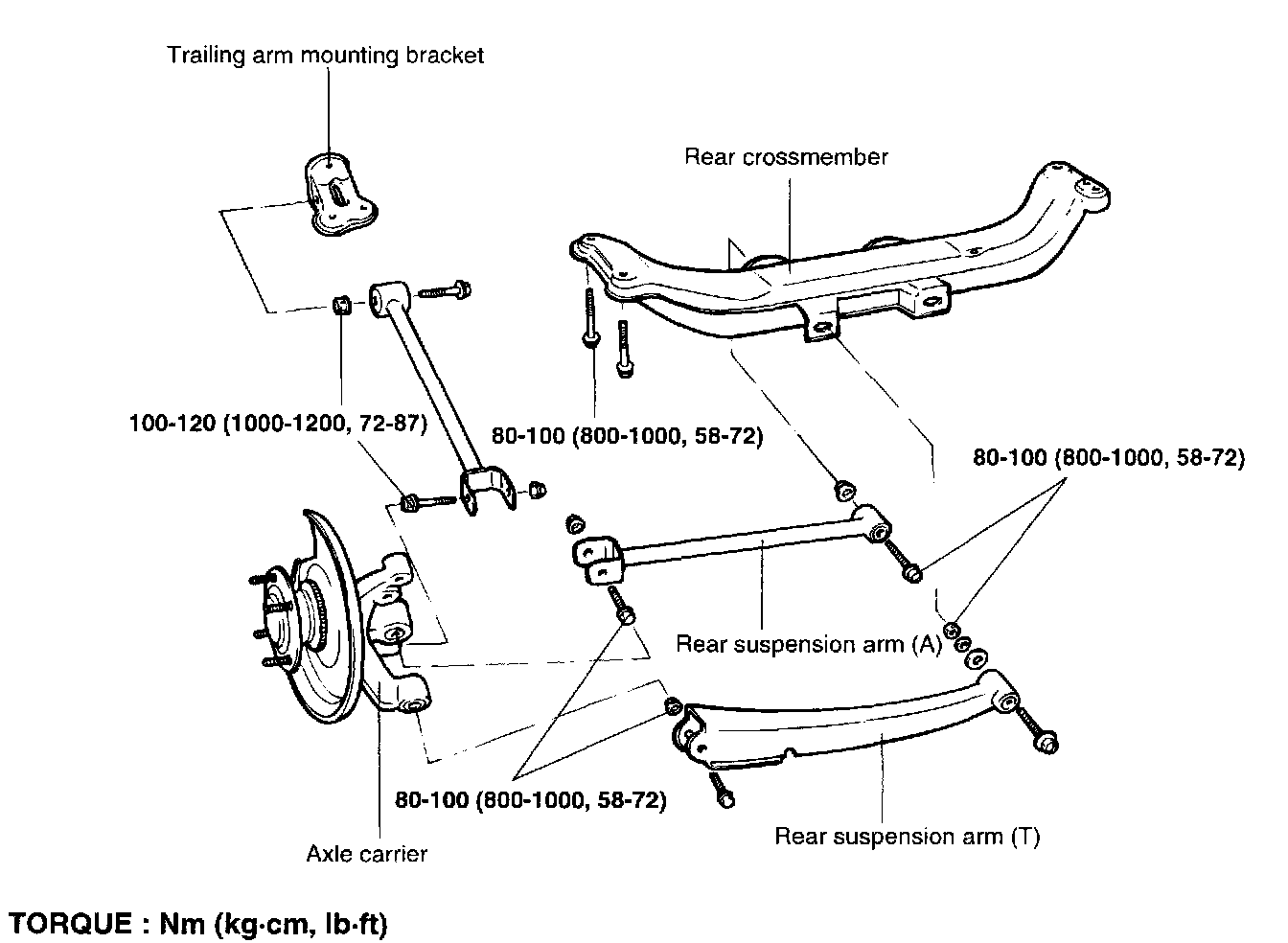 Trailing arm mounting bracket

Rear crossmember

100-120 (1000-1200, 72-87)

80-100 (800-1000, 58-72)

80-100 (800-1000, 58-72)

Rear suspension arm (A)

80-100 (800-1000, 58-72)

Axle carrier

Rear suspension arm (T)

TORQUE : Nm (kg·cm, lb·ft)