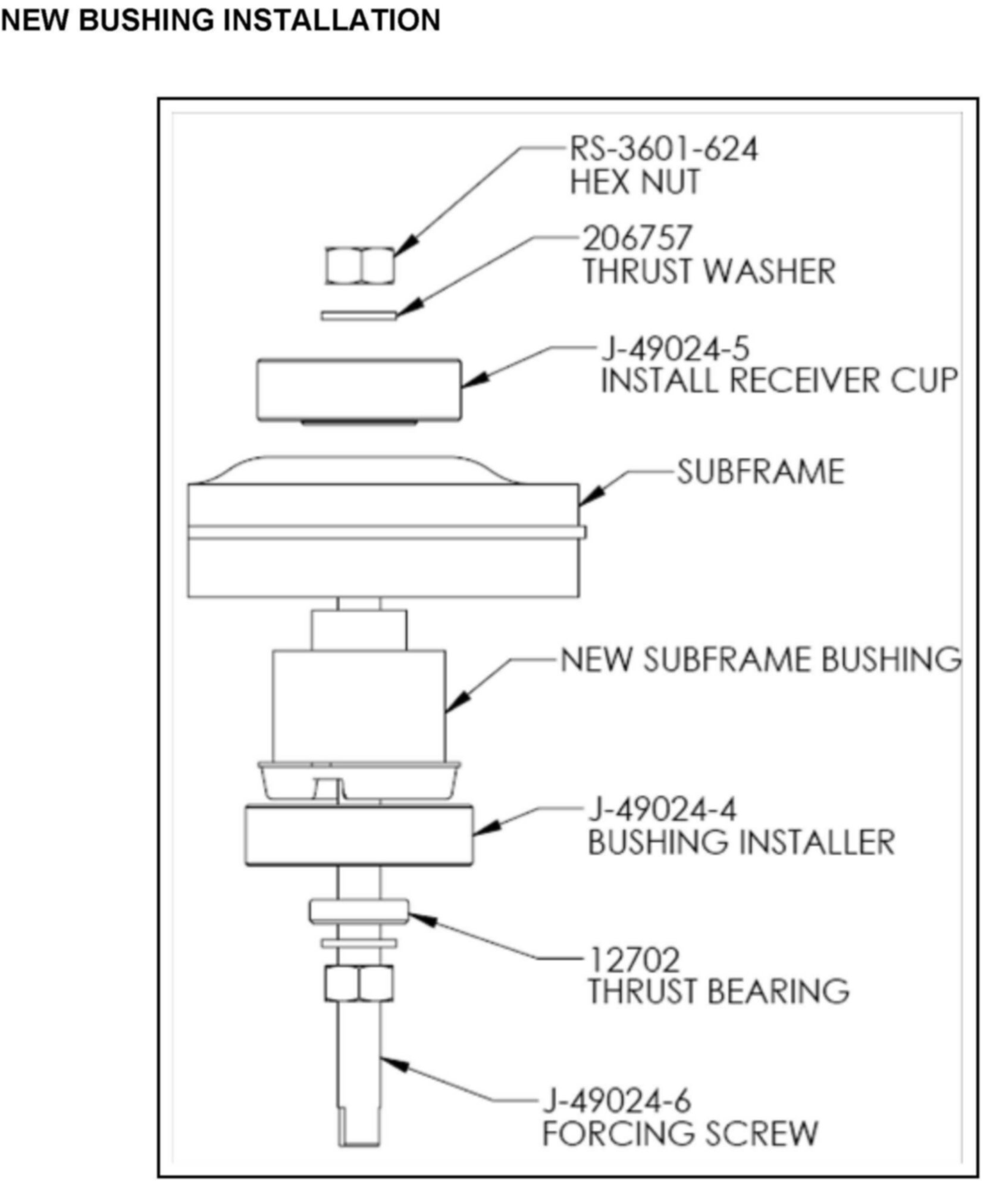 NEW BUSHING INSTALLATION

RS-3601-624
HEX NUT

206757
THRUST WASHER

J-49024-5
INSTALL RECEIVER CUP

SUBFRAME

NEW SUBFRAME BUSHING

J-49024-4
BUSHING INSTALLER

12702
THRUST BEARING

J-49024-6
FORCING SCREW