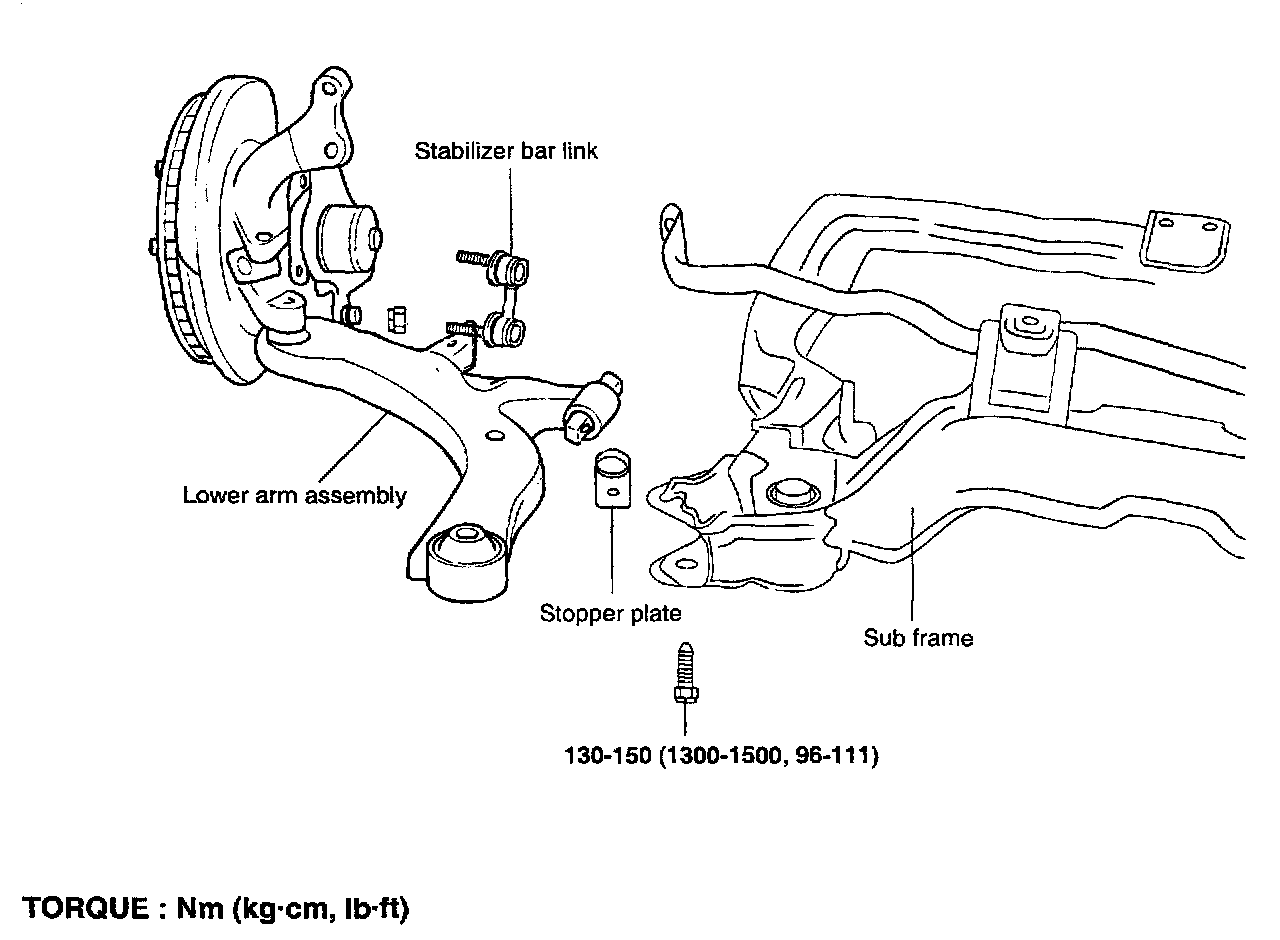 Stabilizer bar link

Lower arm assembly

Stopper plate

Sub frame

130-150 (1300-1500, 96-111)

TORQUE : Nm (kg·cm, lb·ft)