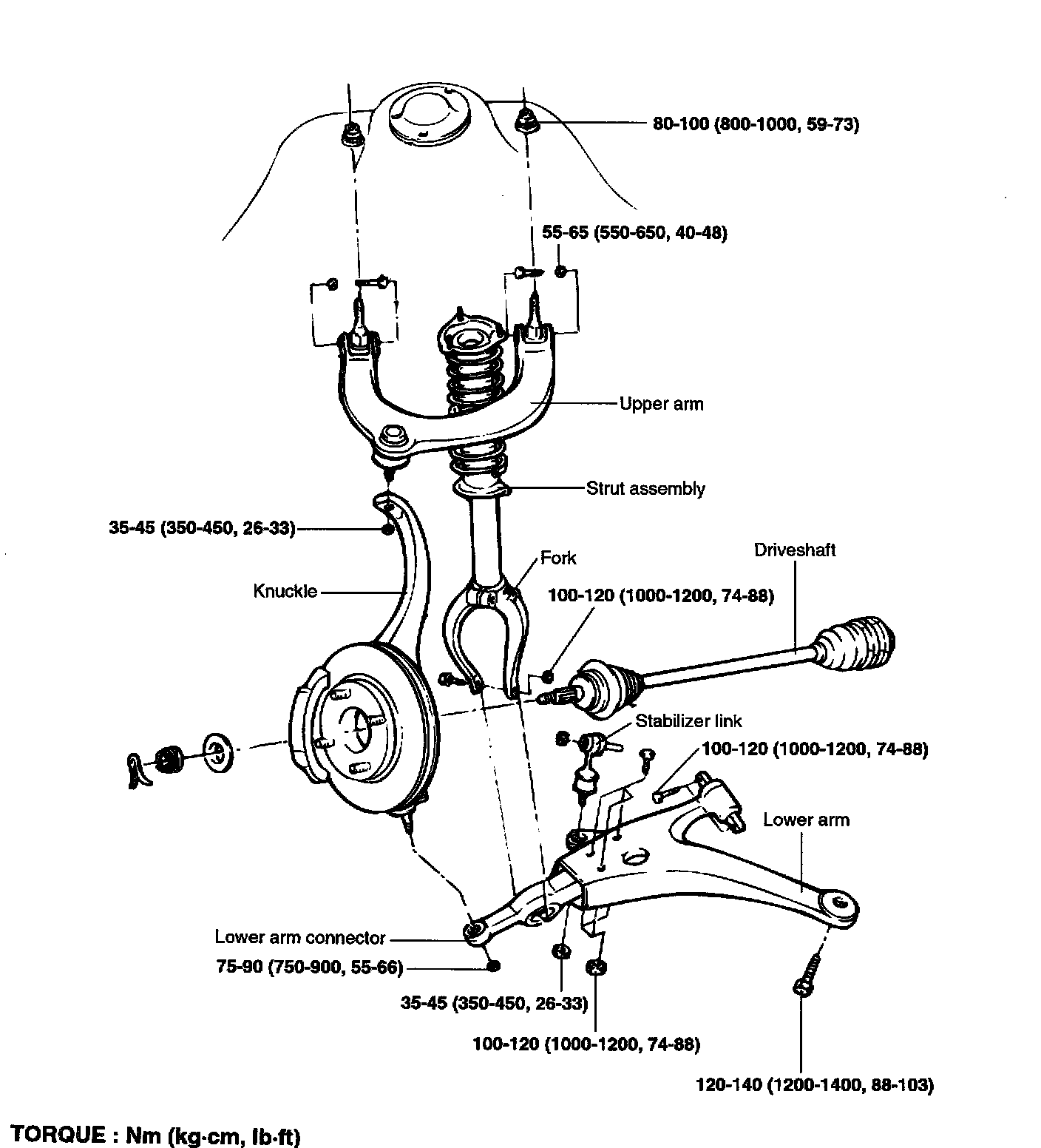 80-100 (800-1000, 59-73)

55-65 (550-650, 40-48)

Upper arm

Strut assembly

35-45 (350-450, 26-33)

Fork

Driveshaft

Knuckle

100-120 (1000-1200, 74-88)

Stabilizer link

100-120 (1000-1200, 74-88)

Lower arm

Lower arm connector

75-90 (750-900, 55-66)

35-45 (350-450, 26-33)

100-120 (1000-1200, 74-88)

120-140 (1200-1400, 88-103)

TORQUE : Nm (kg·cm, lb·ft)