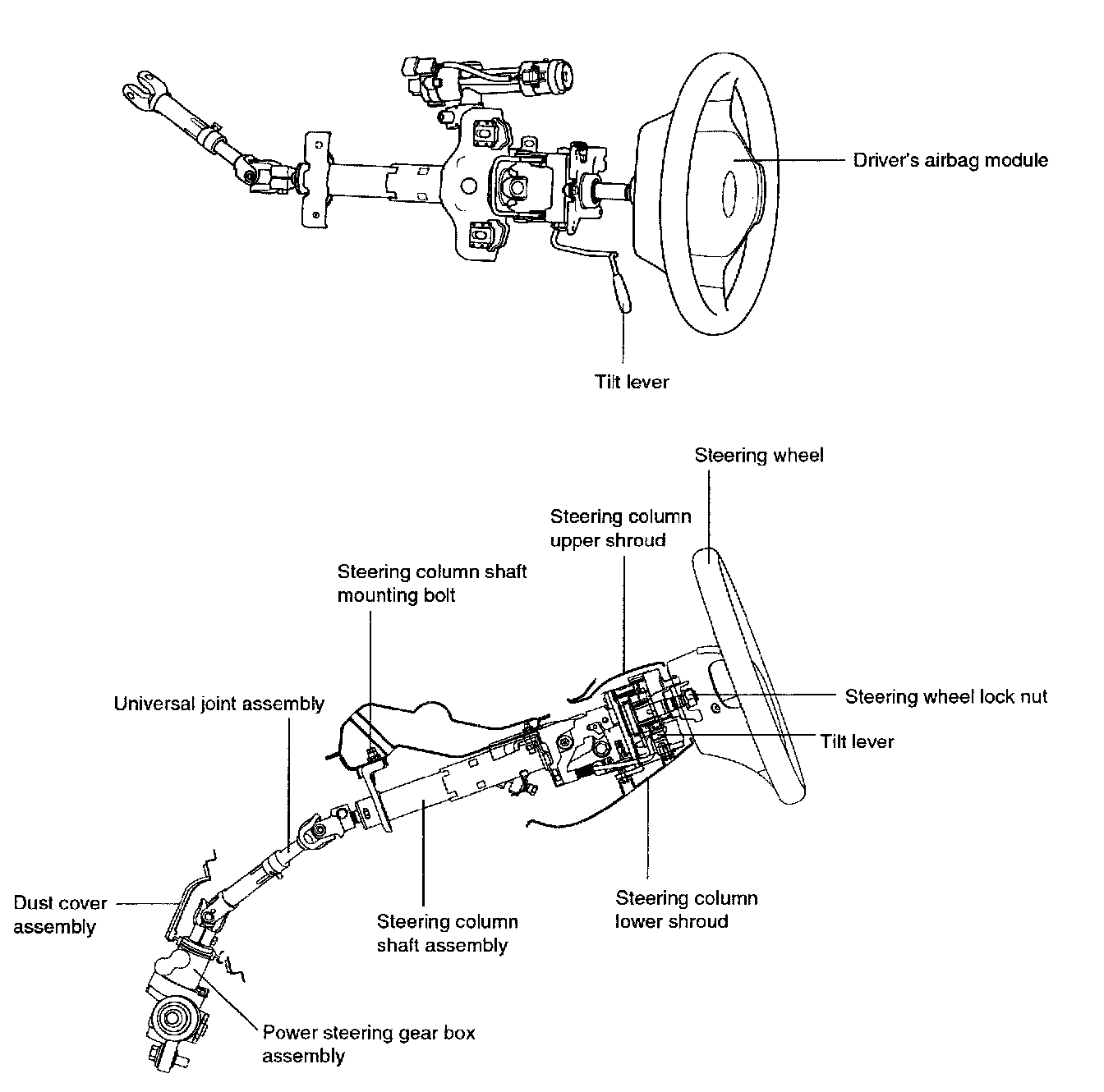 Driver's airbag module

Tilt lever

Steering wheel

Steering column upper shroud

Steering column shaft mounting bolt

Universal joint assembly

Steering wheel lock nut

Tilt lever

Dust cover assembly

Steering column shaft assembly

Steering column lower shroud

Power steering gear box assembly