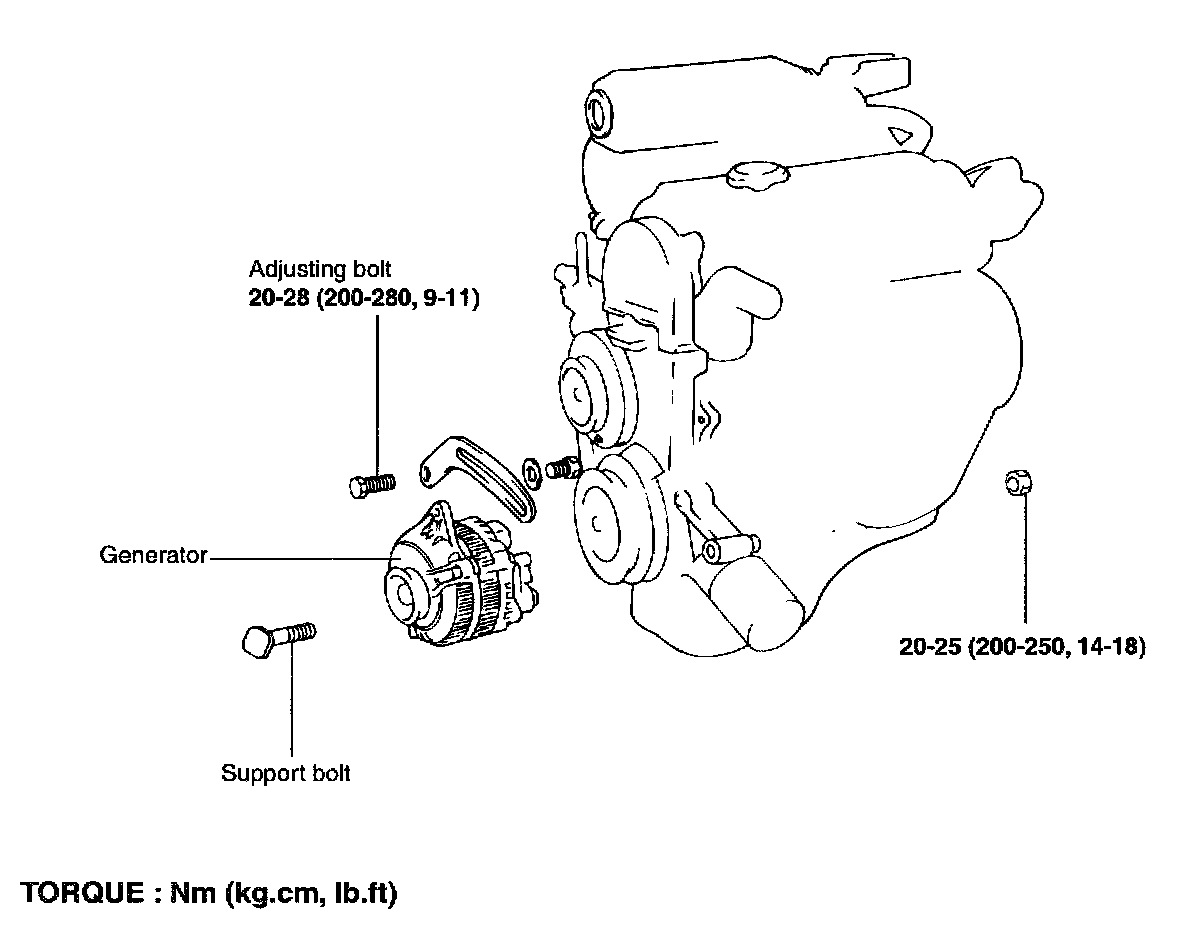 Adjusting bolt
20-28 (200-280, 9-11)

Generator

Support bolt

20-25 (200-250, 14-18)

TORQUE : Nm (kg.cm, lb.ft)