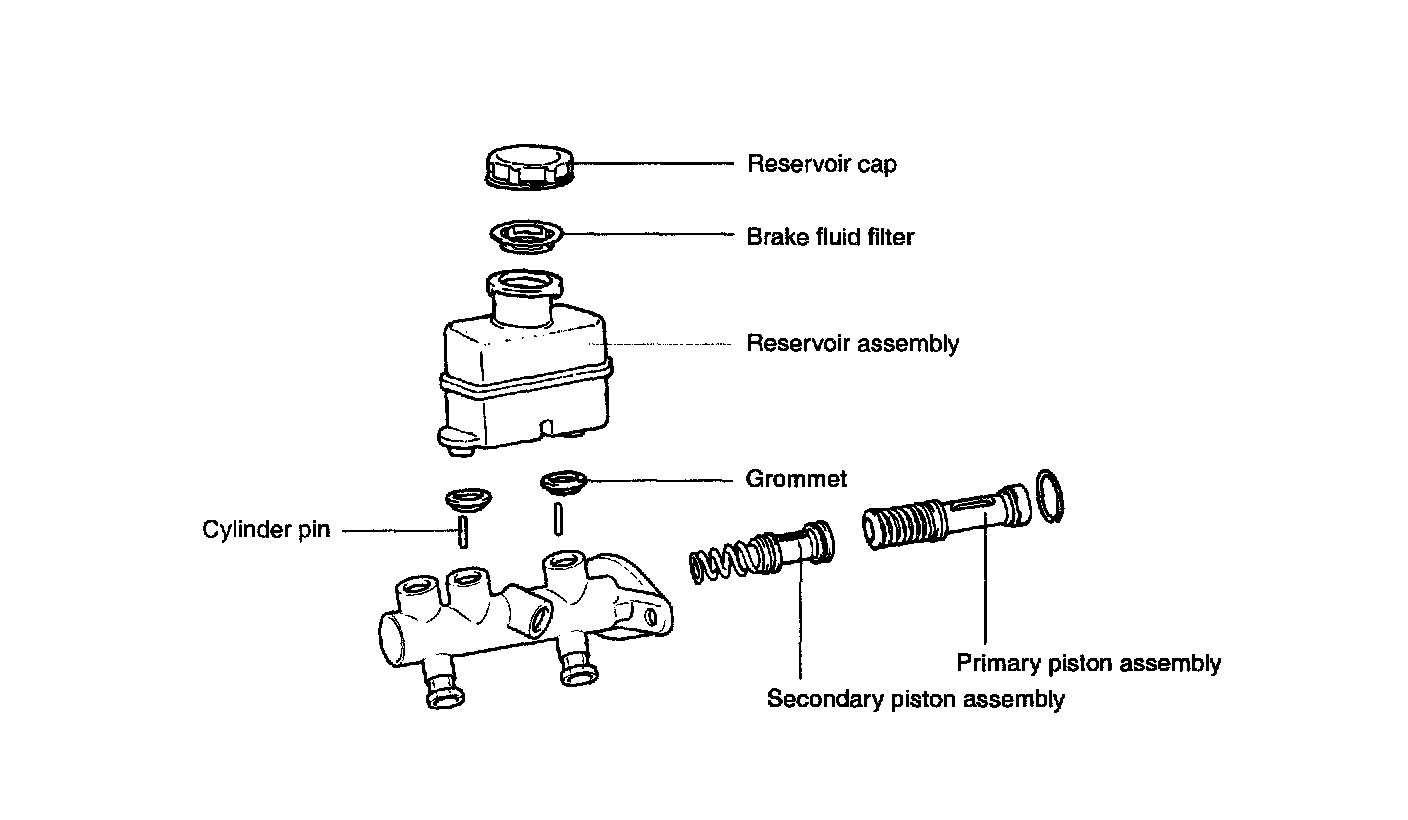 Reservoir cap
Brake fluid filter
Reservoir assembly
Grommet
Cylinder pin
Primary piston assembly
Secondary piston assembly