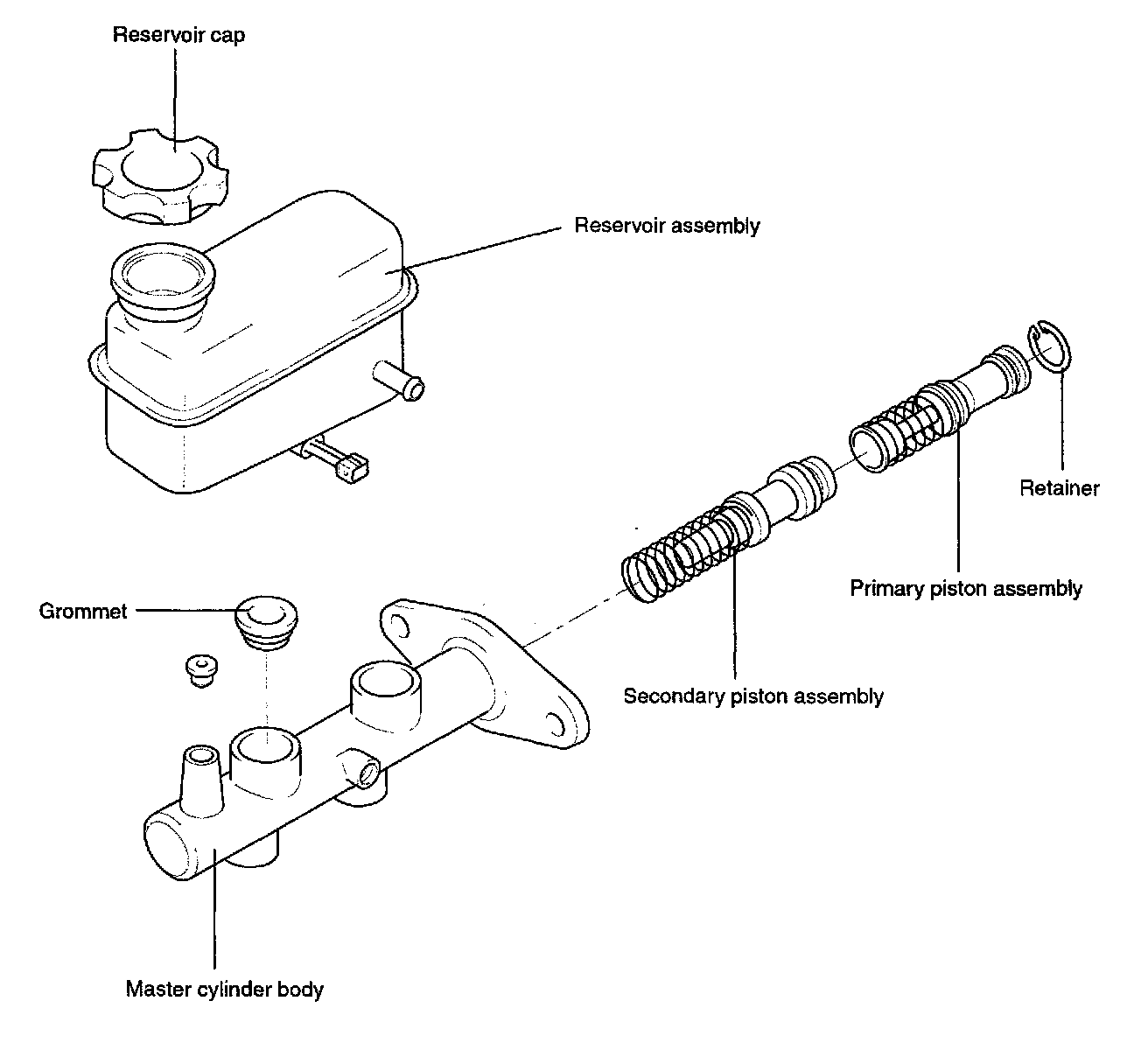 Reservoir cap

Reservoir assembly

Retainer

Primary piston assembly

Grommet

Secondary piston assembly

Master cylinder body