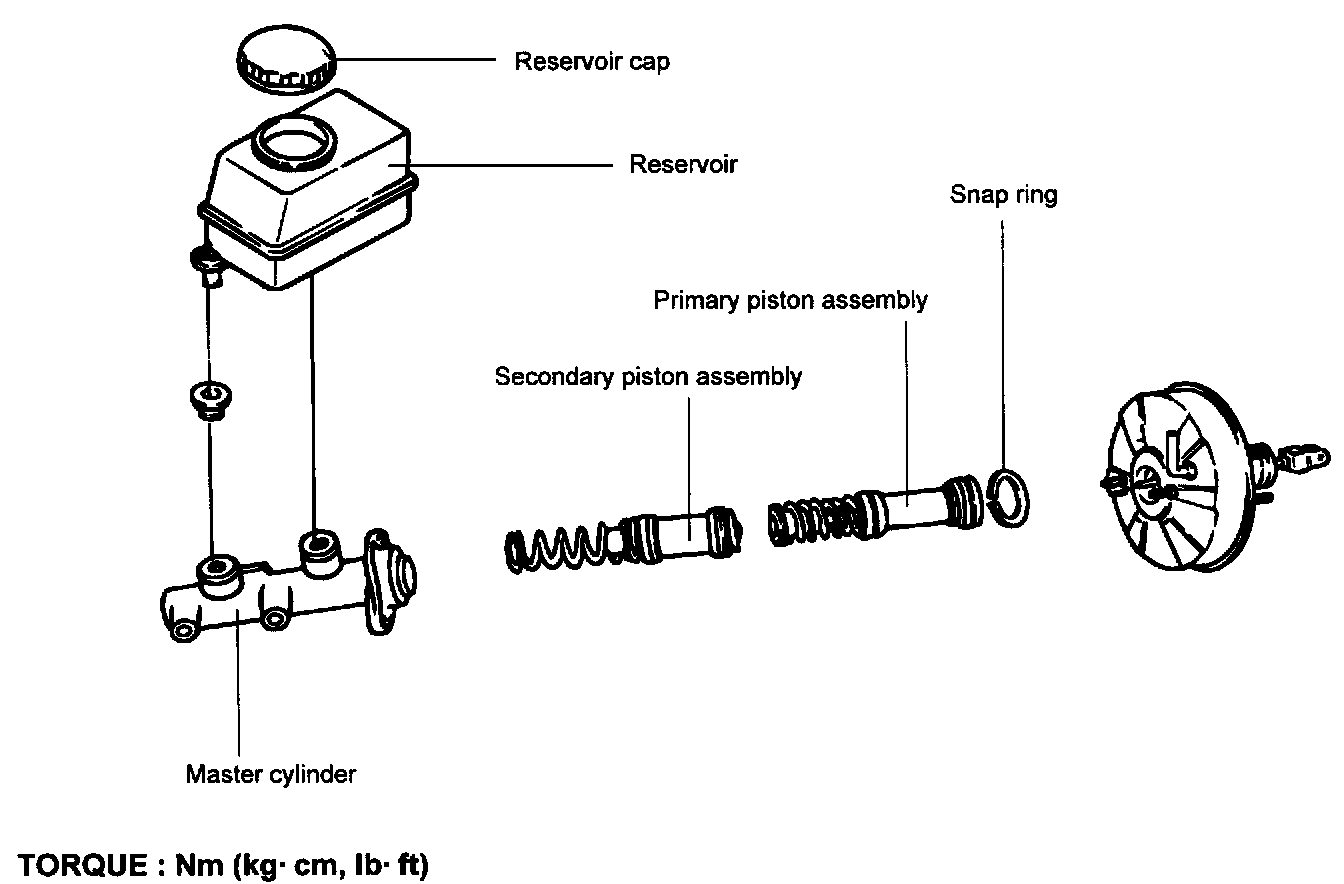 Reservoir cap

Reservoir

Snap ring

Primary piston assembly

Secondary piston assembly

Master cylinder

TORQUE : Nm (kg· cm, lb· ft)