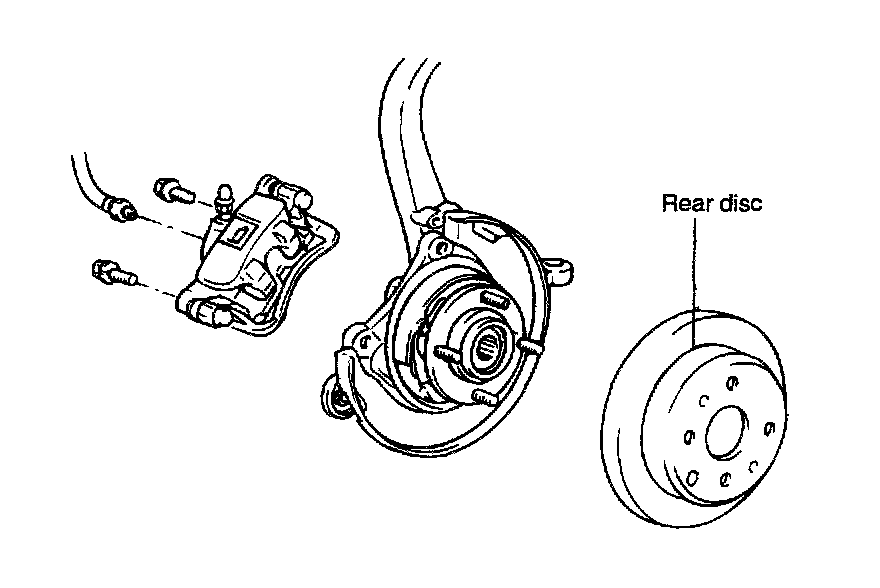 Rear disc