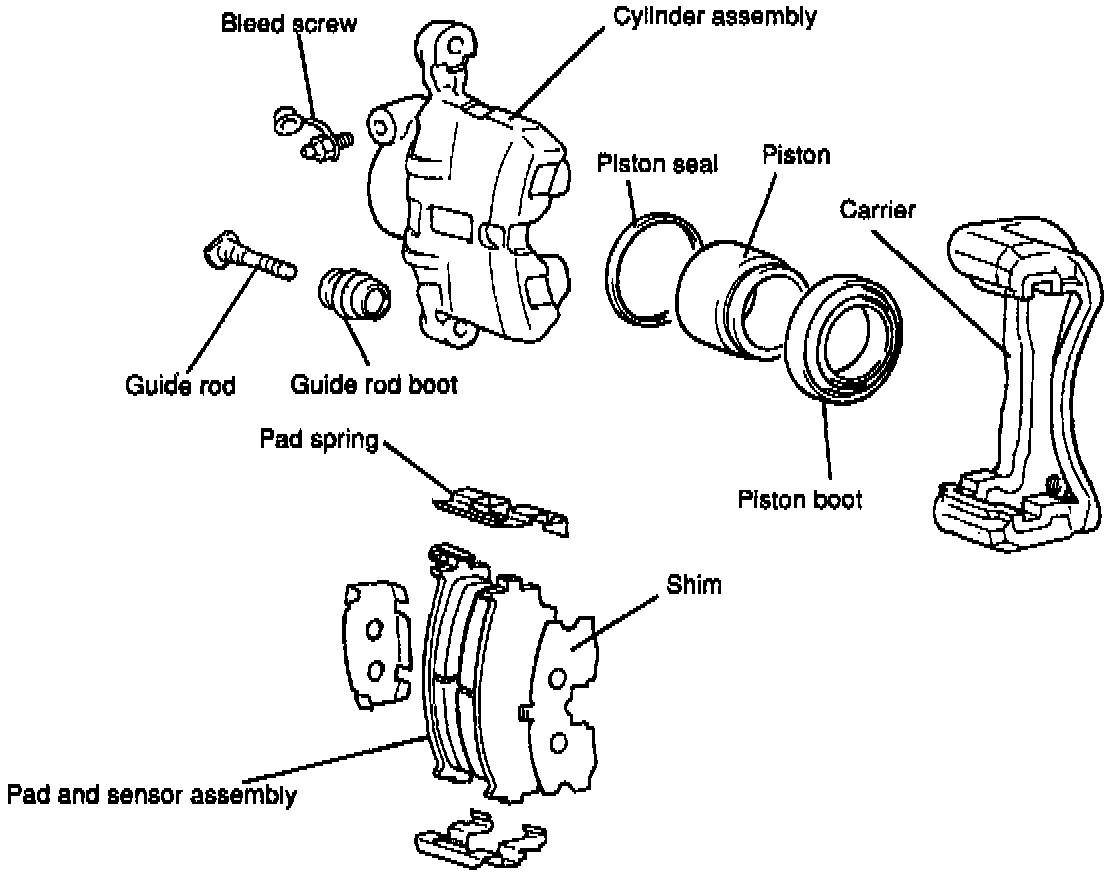 Bleed screw

Cylinder assembly

Piston seal

Piston

Carrier

Guide rod

Guide rod boot

Pad spring

Piston boot

Shim

Pad and sensor assembly