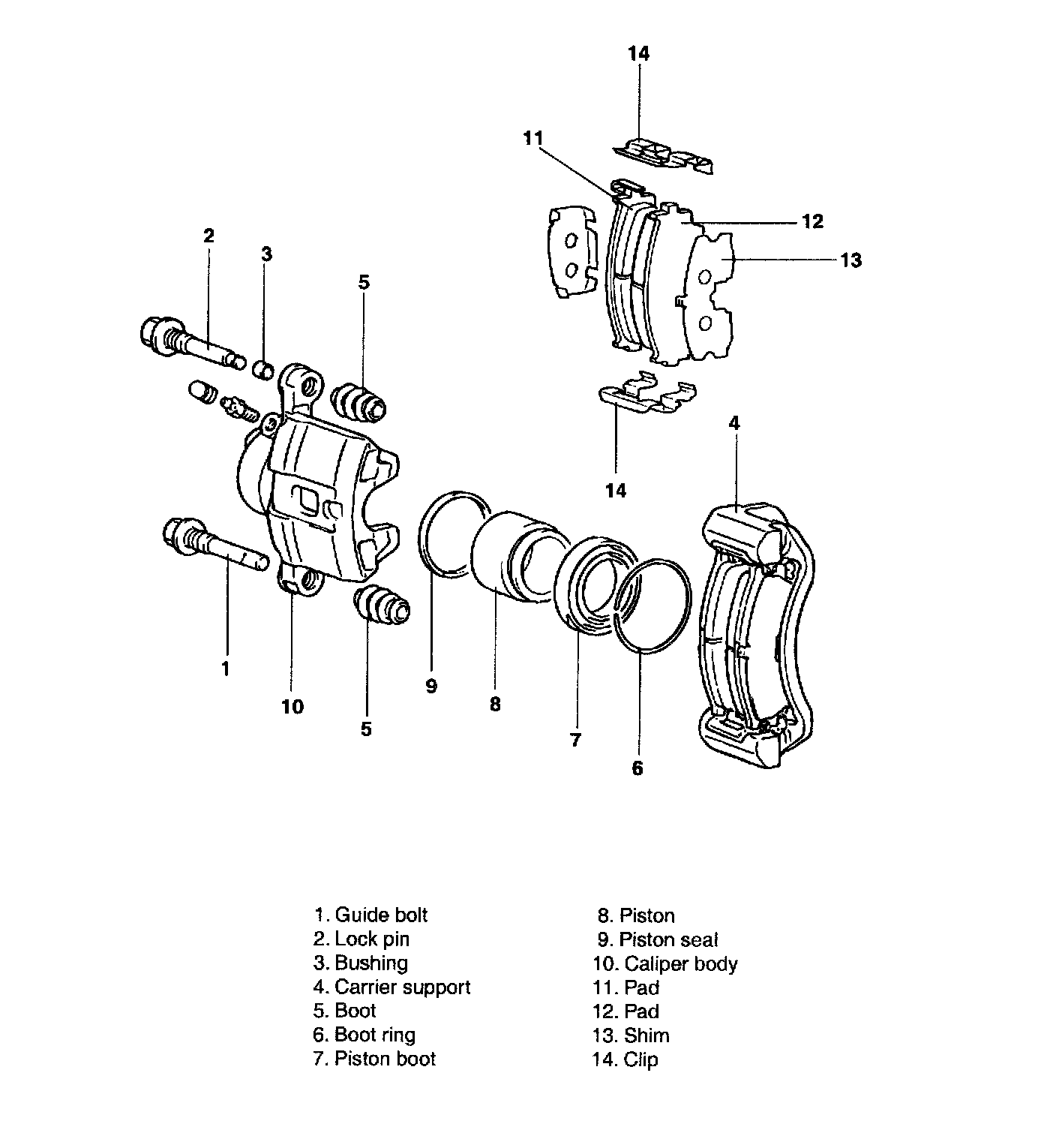 14
11
12
13
2
3
5
4
14
1
10
5
9
8
7
6

1. Guide bolt
2. Lock pin
3. Bushing
4. Carrier support
5. Boot
6. Boot ring
7. Piston boot

8. Piston
9. Piston seal
10. Caliper body
11. Pad
12. Pad
13. Shim
14. Clip