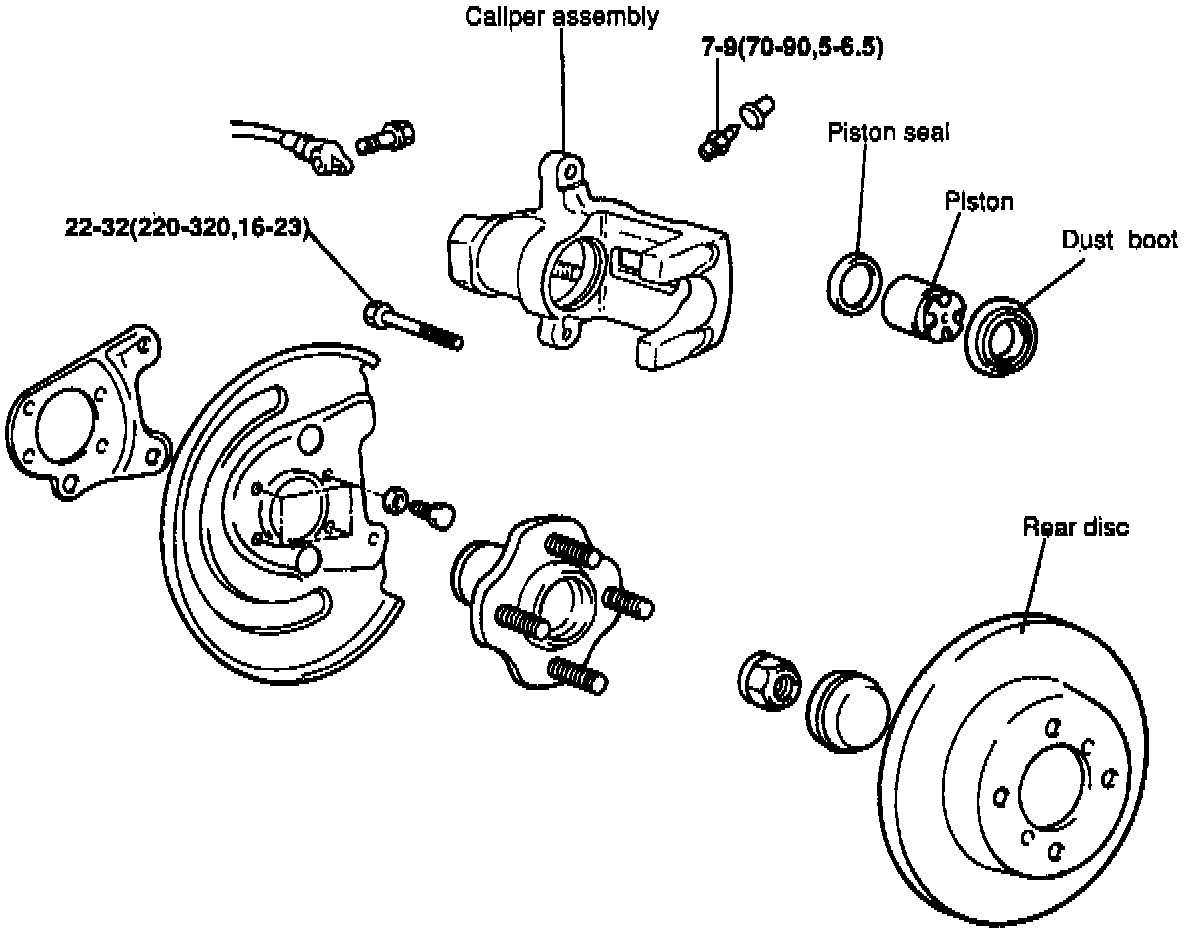 Caliper assembly

7-9(70-90,5-6.5)

Piston seal

Piston

Dust boot

22-32(220-320,16-23)

Rear disc