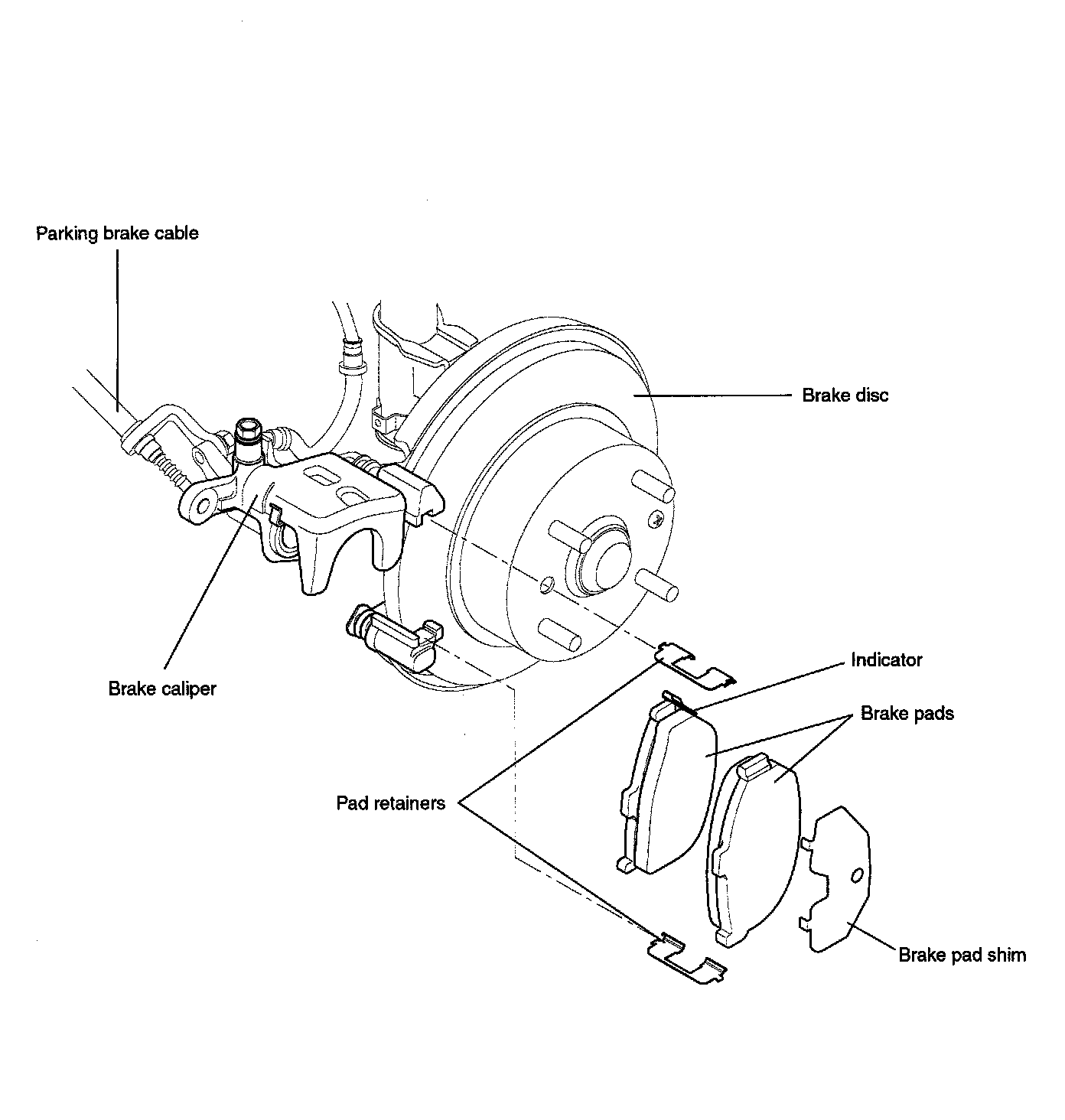 Parking brake cable

Brake disc

Brake caliper

Indicator

Brake pads

Pad retainers

Brake pad shim